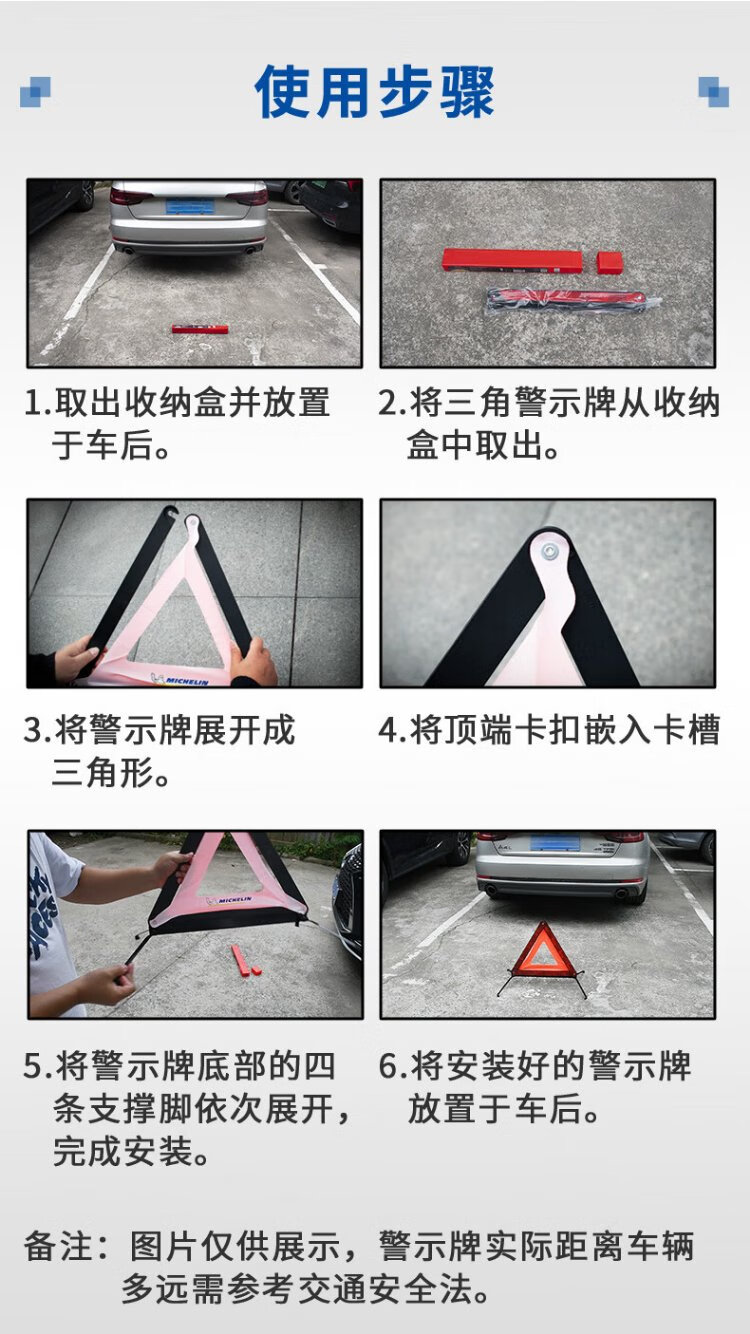 使用步骤

1.取出收纳盒并放置于车后。

2.将三角警示牌从收纳盒中取出。

MICHELIN

3.将警示牌展开成三角形。

4.将顶端卡扣嵌入卡槽

MICHELIN

5.将警示牌底部的四条支撑脚依次展开，完成安装。

6.将安装好的警示牌放置于车后。

备注：图片仅供展示，警示牌实际距离车辆多远需参考交通安全法。