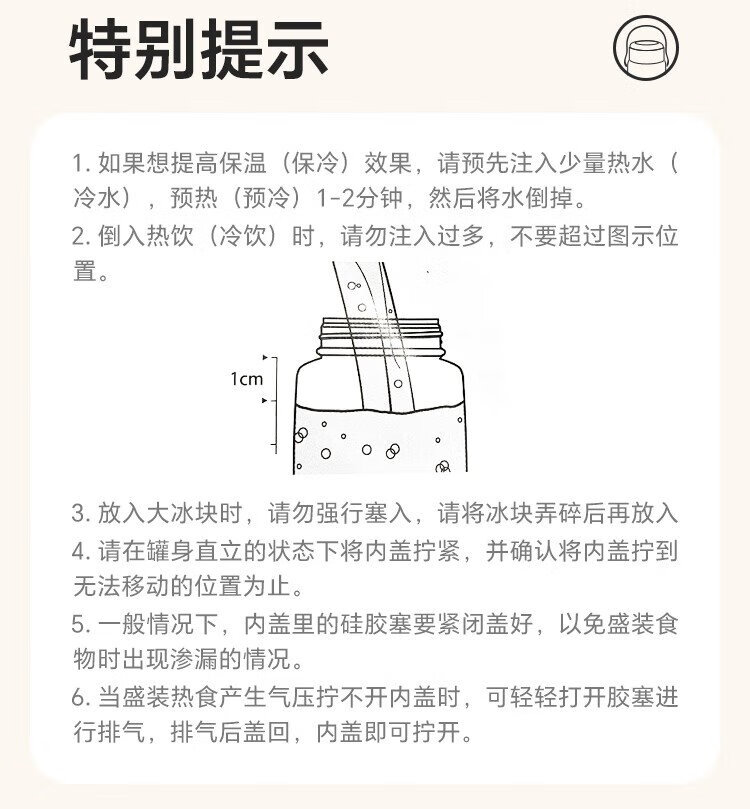 特别提示

1. 如果想提高保温（保冷）效果，请预先注入少量热水（冷水），预热（预冷）1-2分钟，然后将水倒掉。

2. 倒入热饮（冷饮）时，请勿注入过多，不要超过图示位置。

1cm

3. 放入大冰块时，请勿强行塞入，请将冰块弄碎后再放入

4. 请在罐身直立的状态下将内盖拧紧，并确认将内盖拧到无法移动的位置为止。

5. 一般情况下，内盖里的硅胶塞要紧闭盖好，以免盛装食物时出现渗漏的情况。

6. 当盛装热食产生气压拧不开内盖时，可轻轻打开胶塞进行排气，排气后盖回，内盖即可拧开。