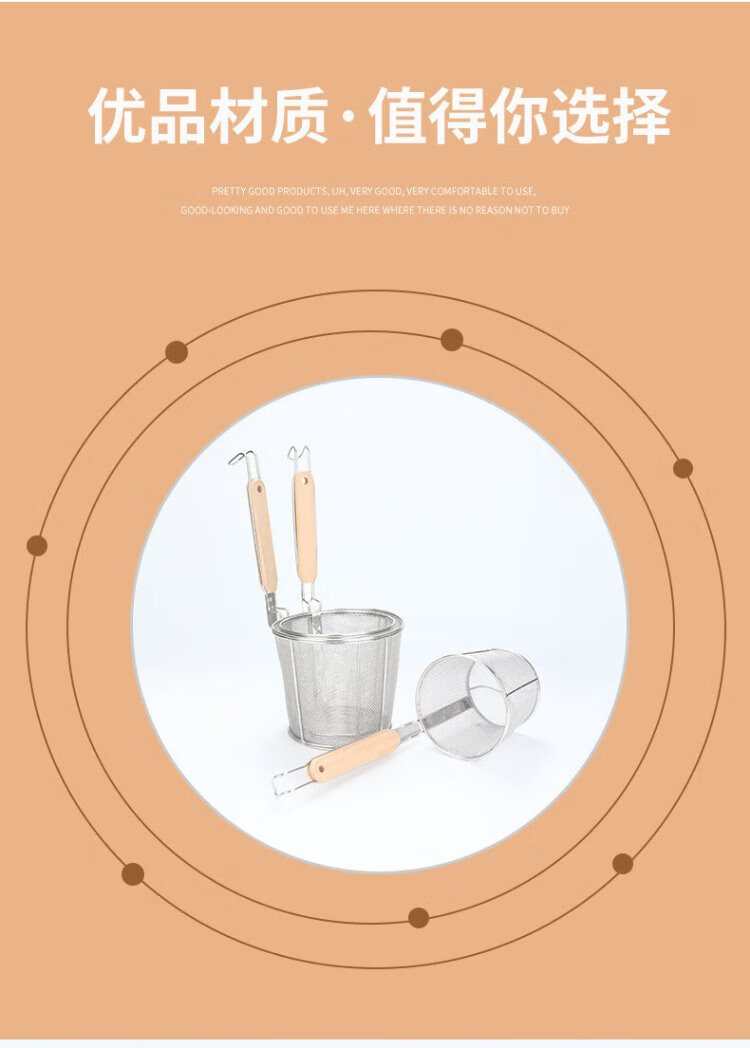 优品材质·值得你选择

PRETTY GOOD PRODUCTS, UH, VERY GOOD, VERY COMFORTABLE TO USE, GOOD-LOOKING AND GOOD TO USE ME HERE WHERE THERE IS NO REASON NOT TO BUY