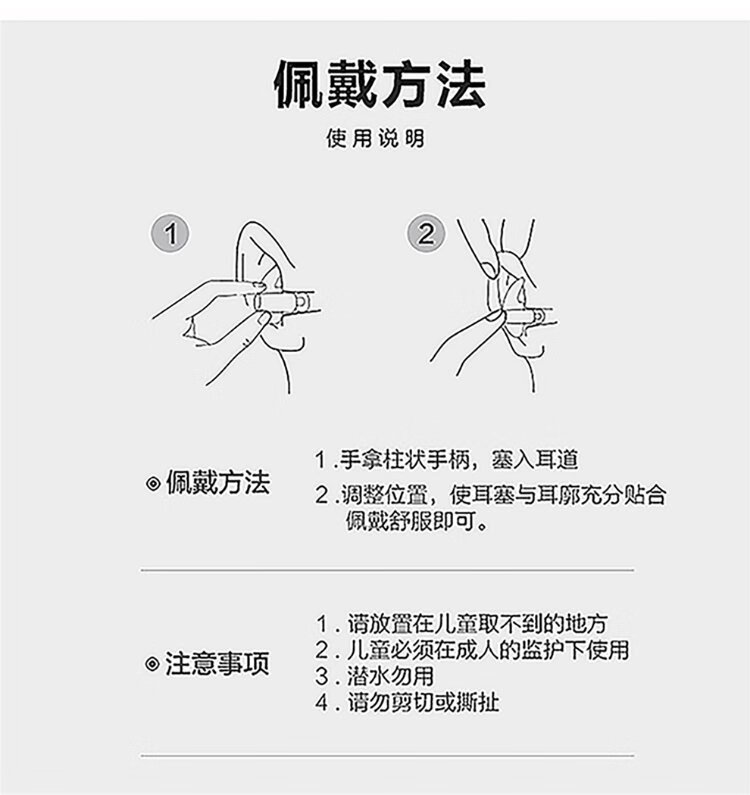 佩戴方法

使用说明

1

2

◎佩戴方法

1.手拿柱状手柄，塞入耳道

2.调整位置，使耳塞与耳廓充分贴合佩戴舒服即可。

◎注意事项

1.请放置在儿童取不到的地方
2.儿童必须在成人的监护下使用
3.潜水勿用
4.请勿剪切或撕扯