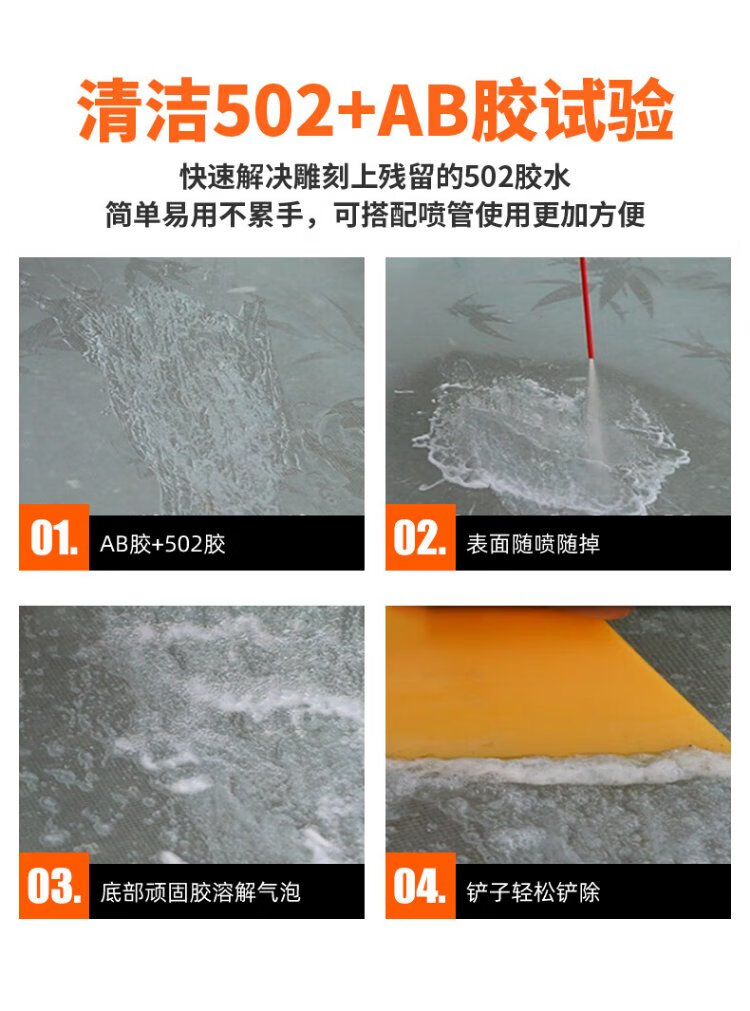 清洁502+AB胶试验

快速解决雕刻上残留的502胶水
简单易用不累手，可搭配喷管使用更加方便

01. AB胶+502胶

02. 表面随喷随掉

03. 底部顽固胶溶解气泡

04. 铲子轻松铲除