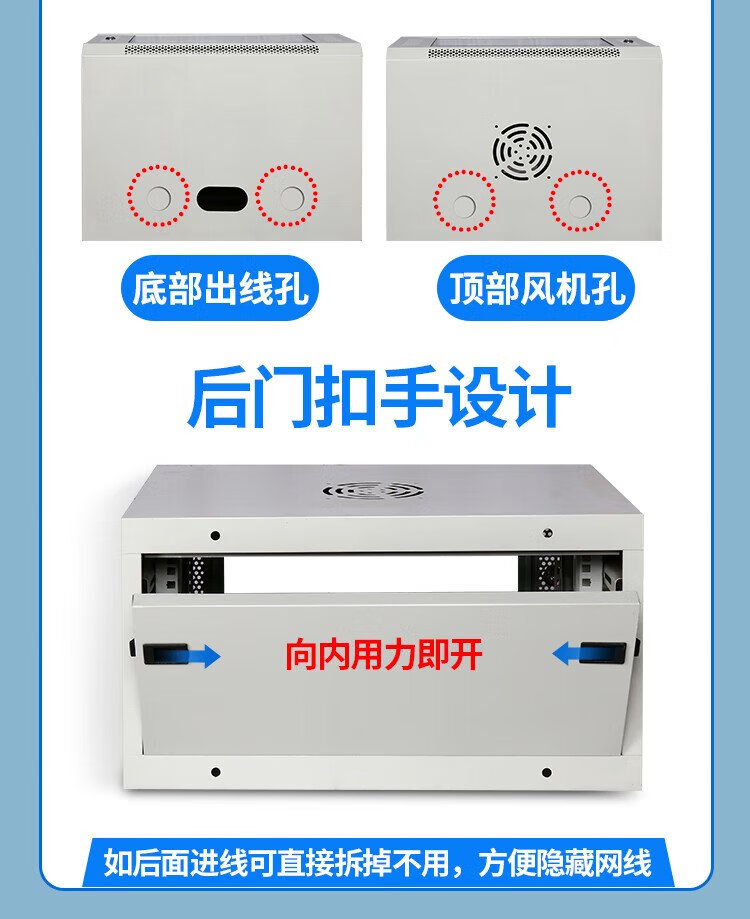 底部出线孔

顶部风机孔

后门扣手设计

向内用力即开

如后面进线可直接拆掉不用，方便隐藏网线