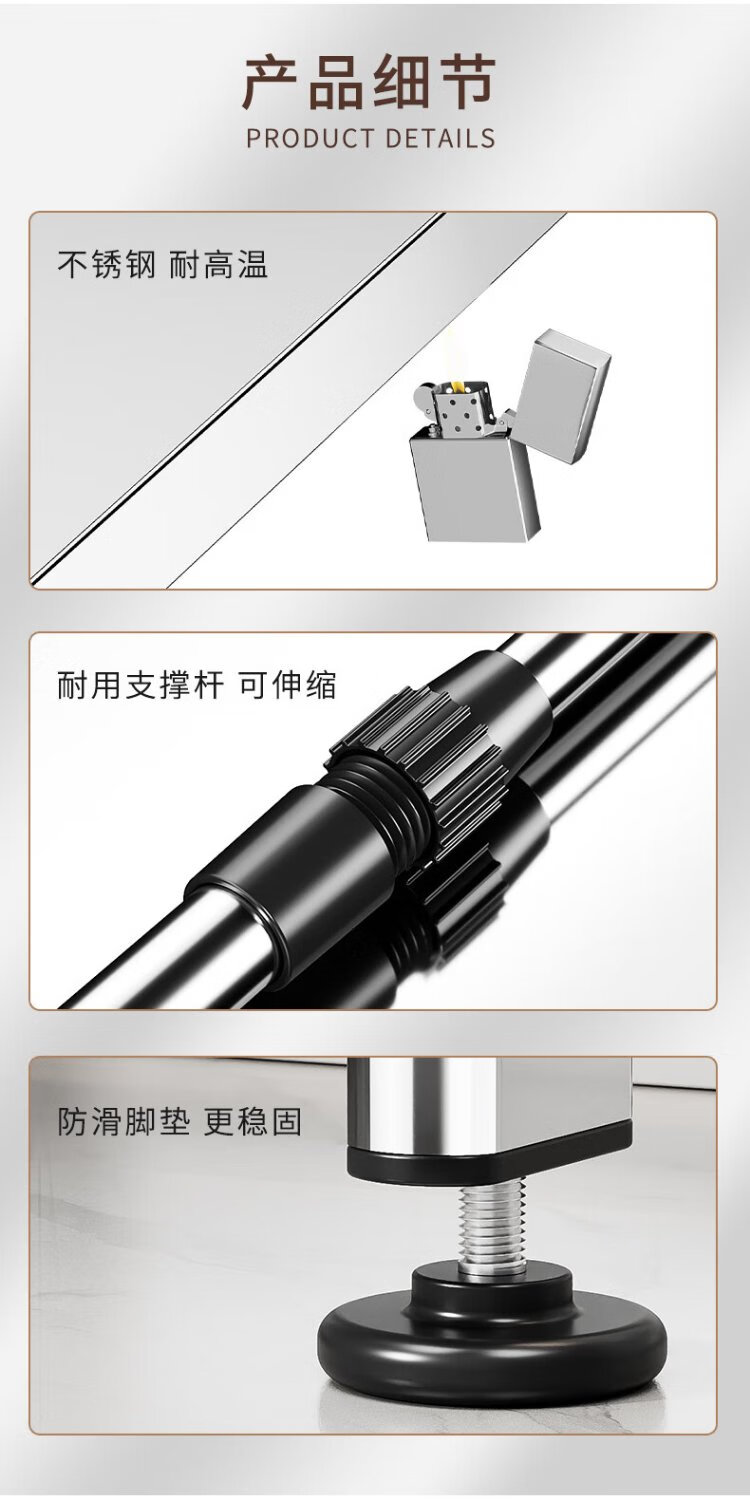 产品细节
PRODUCT DETAILS

不锈钢 耐高温

耐用支撑杆 可伸缩

防滑脚垫 更稳固