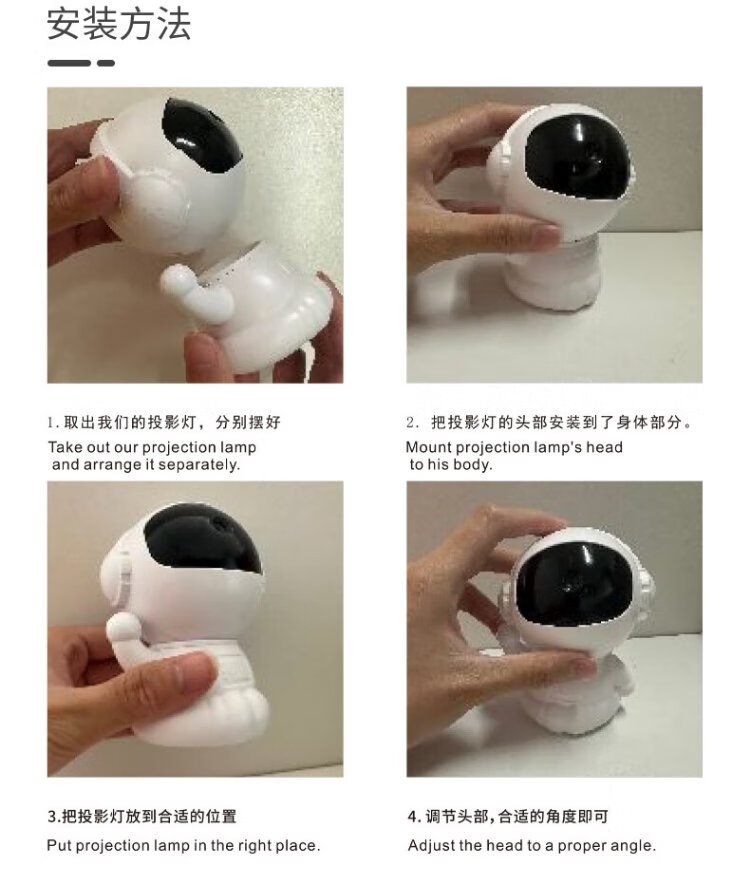 安装方法

1. 取出我们的投影灯，分别摆好
Take out our projection lamp and arrange it separately.

2. 把投影灯的头部安装到了身体部分。
Mount projection lamp's head to his body.

3.把投影灯放到合适的位置
Put projection lamp in the right place.

4. 调节头部，合适的角度即可
Adjust the head to a proper angle.