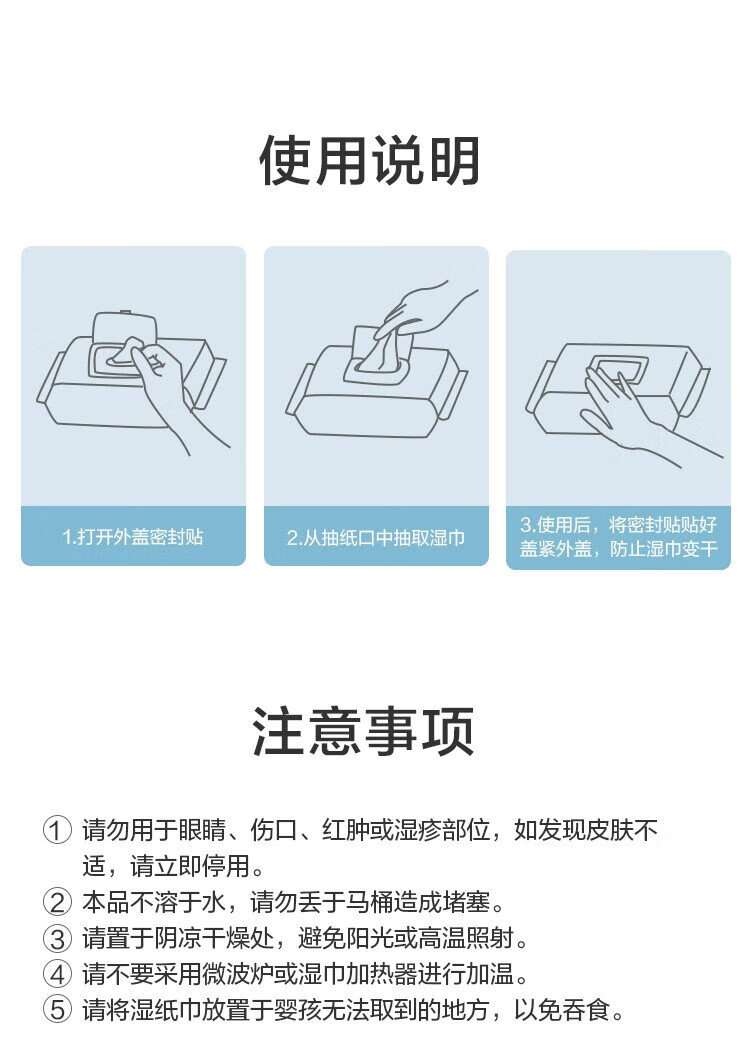 使用说明

1.打开外盖密封贴

2.从抽纸口中抽取湿巾

3.使用后，将密封贴贴好盖紧外盖，防止湿巾变干

注意事项

① 请勿用于眼睛、伤口、红肿或湿疹部位，如发现皮肤不适，请立即停用。
② 本品不溶于水，请勿丢于马桶造成堵塞。
③ 请置于阴凉干燥处，避免阳光或高温照射。
④ 请不要采用微波炉或湿巾加热器进行加温。
⑤ 请将湿纸巾放置于婴孩无法取到的地方，以免吞食。