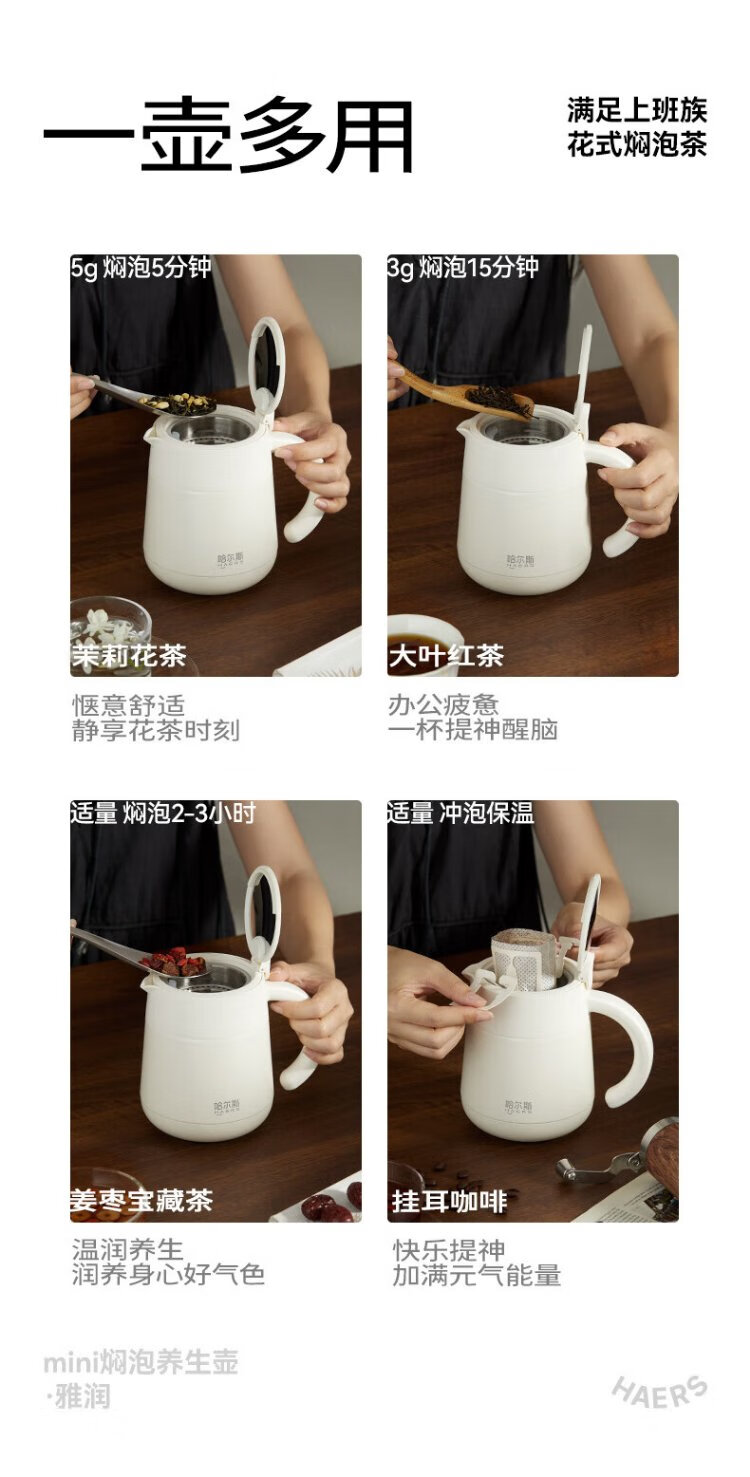 一壶多用

满足上班族
花式焖泡茶

5g 焖泡5分钟

哈尔斯
HAERS

茉莉花茶

惬意舒适
静享花茶时刻

3g 焖泡15分钟

哈尔斯
HAERS

大叶红茶

办公疲惫
一杯提神醒脑

适量 焖泡2-3小时

哈尔斯
HAERS

姜枣宝藏茶

温润养生
润养身心好气色

适量 冲泡保温

哈尔斯
HAERS

挂耳咖啡

快乐提神
加满元气能量

mini焖泡养生壶
·雅润

HAERS