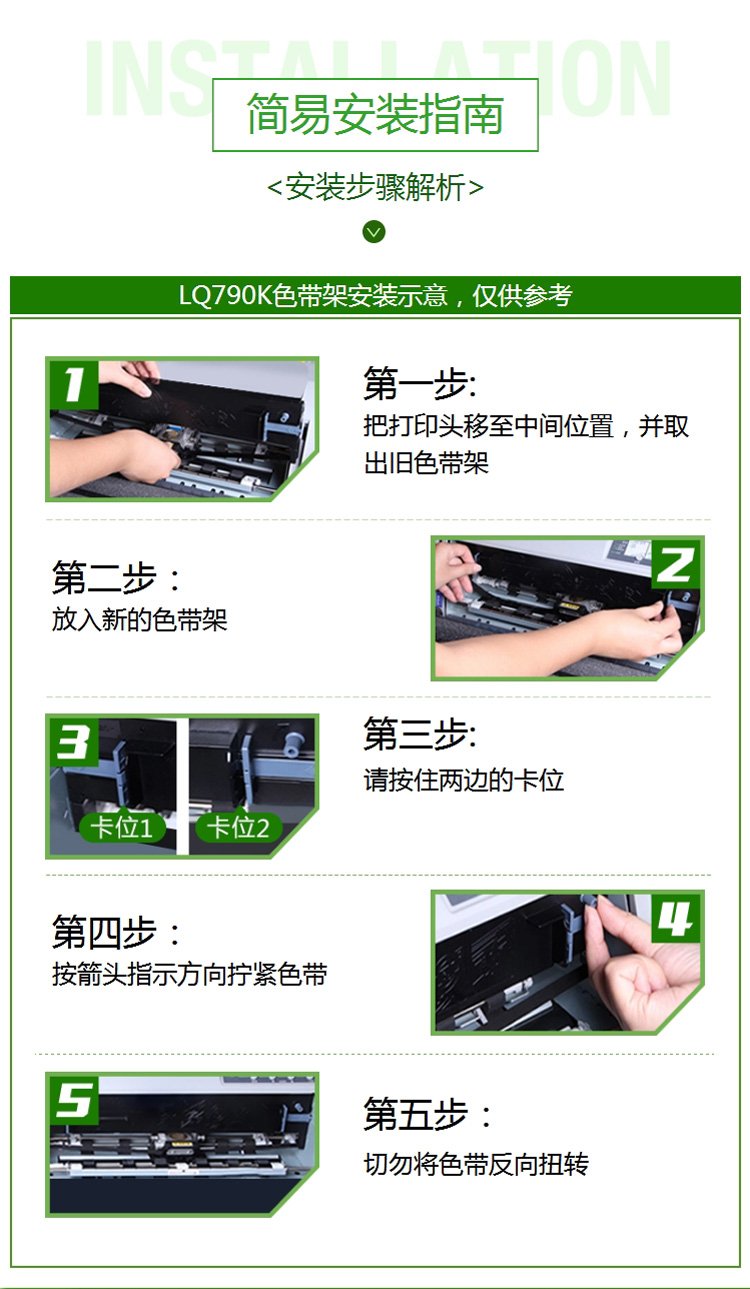 INSTALLATION

简易安装指南

<安装步骤解析>

LQ790K色带架安装示意，仅供参考

1

第一步:
把打印头移至中间位置，并取出旧色带架

第二步：
放入新的色带架

2

3

卡位1

卡位2

第三步:
请按住两边的卡位

第四步：
按箭头指示方向拧紧色带

4

5

第五步：
切勿将色带反向扭转