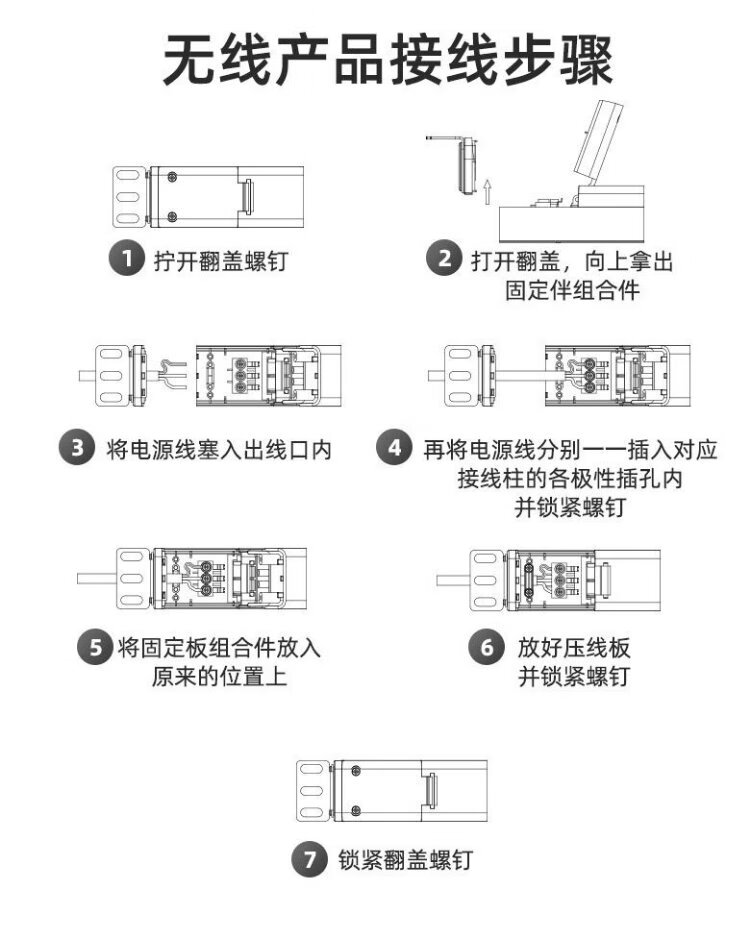 无线产品接线步骤

1 拧开翻盖螺钉

2 打开翻盖，向上拿出固定伴组合件

3 将电源线塞入出线口内

4 再将电源线分别一一插入对应接线柱的各极性插孔内并锁紧螺钉

5 将固定板组合件放入原来的位置上

6 放好压线板并锁紧螺钉

7 锁紧翻盖螺钉