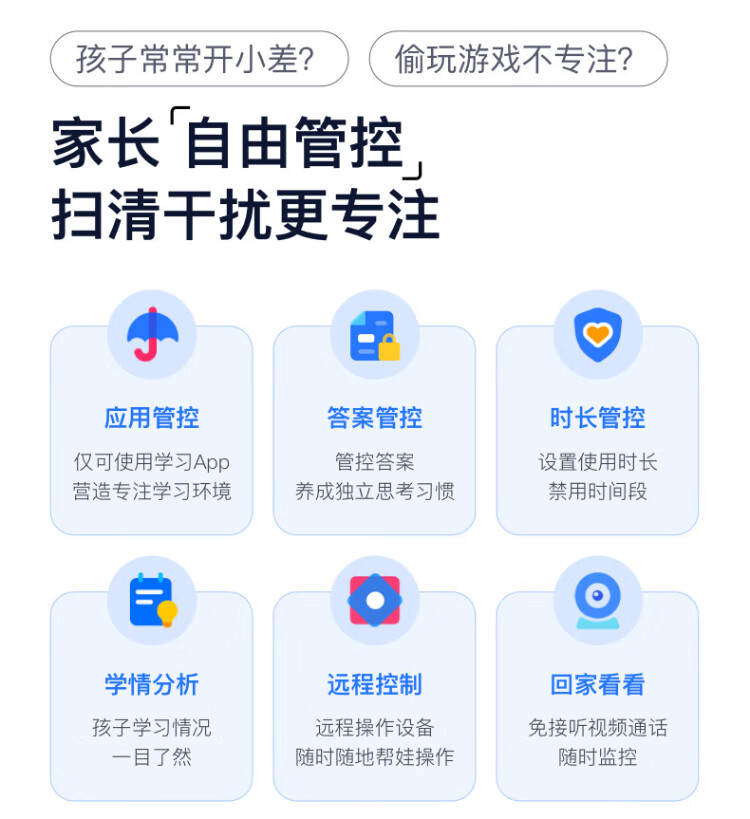 孩子常常开小差?

偷玩游戏不专注?

家长「自由管控」
扫清干扰更专注

应用管控
仅可使用学习App
营造专注学习环境

答案管控
管控答案
养成独立思考习惯

时长管控
设置使用时长
禁用时间段

学情分析
孩子学习情况
一目了然

远程控制
远程操作设备
随时随地帮娃操作

回家看看
免接听视频通话
随时监控