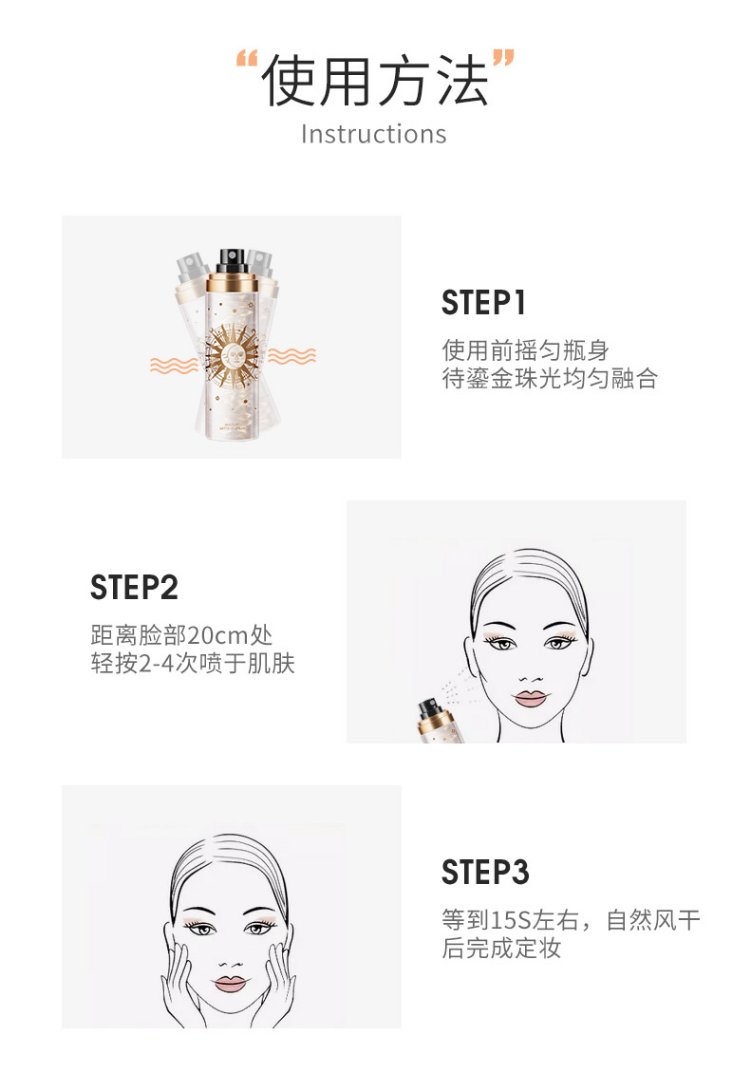 “使用方法”
Instructions

STEP1
使用前摇匀瓶身
待鎏金珠光均匀融合

STEP2
距离脸部20cm处
轻按2-4次喷于肌肤

STEP3
等到15S左右，自然风干
后完成定妆