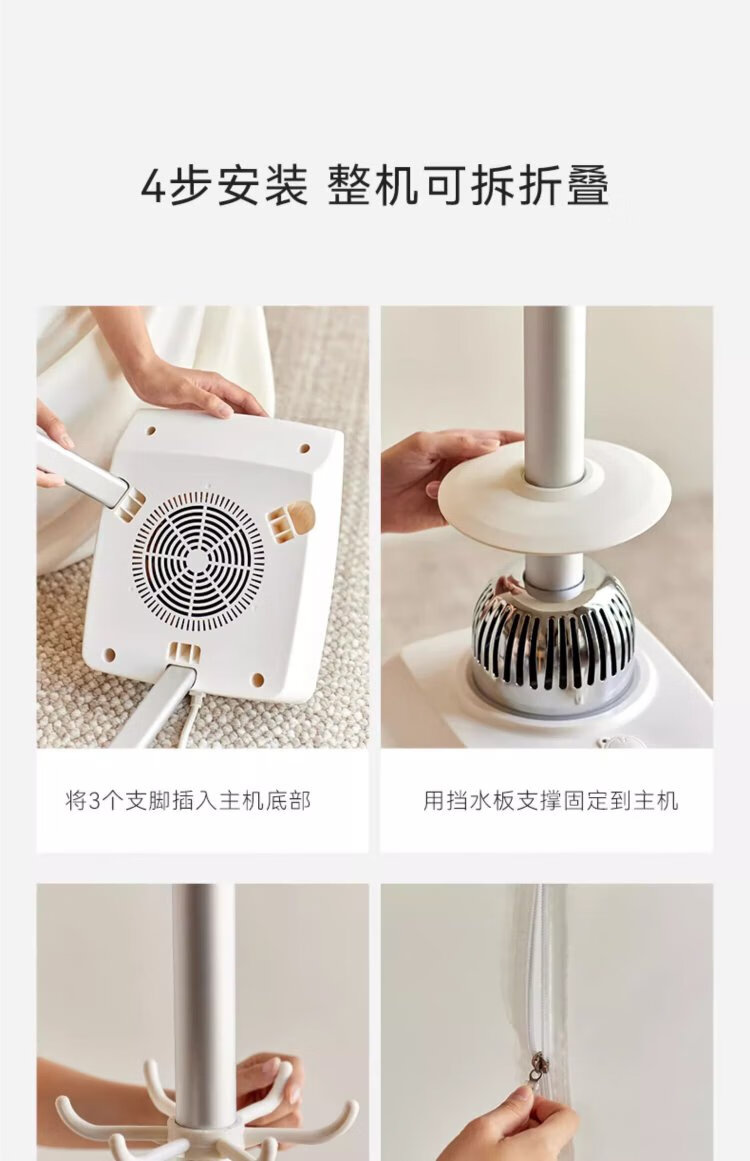 4步安装 整机可拆折叠

将3个支脚插入主机底部

用挡水板支撑固定到主机