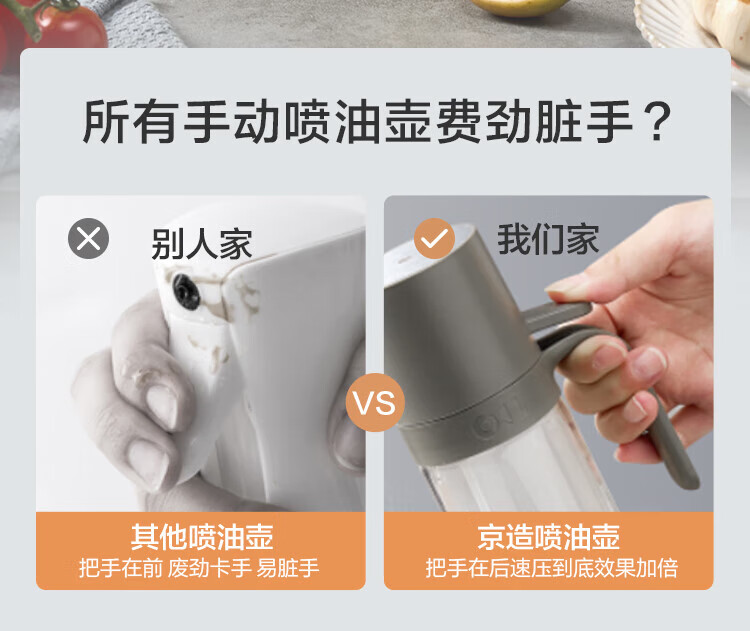 所有手动喷油壶费劲脏手？

别人家

其他喷油壶
把手在前 废劲卡手 易脏手

VS

我们家

京造喷油壶
把手在后速压到底效果加倍