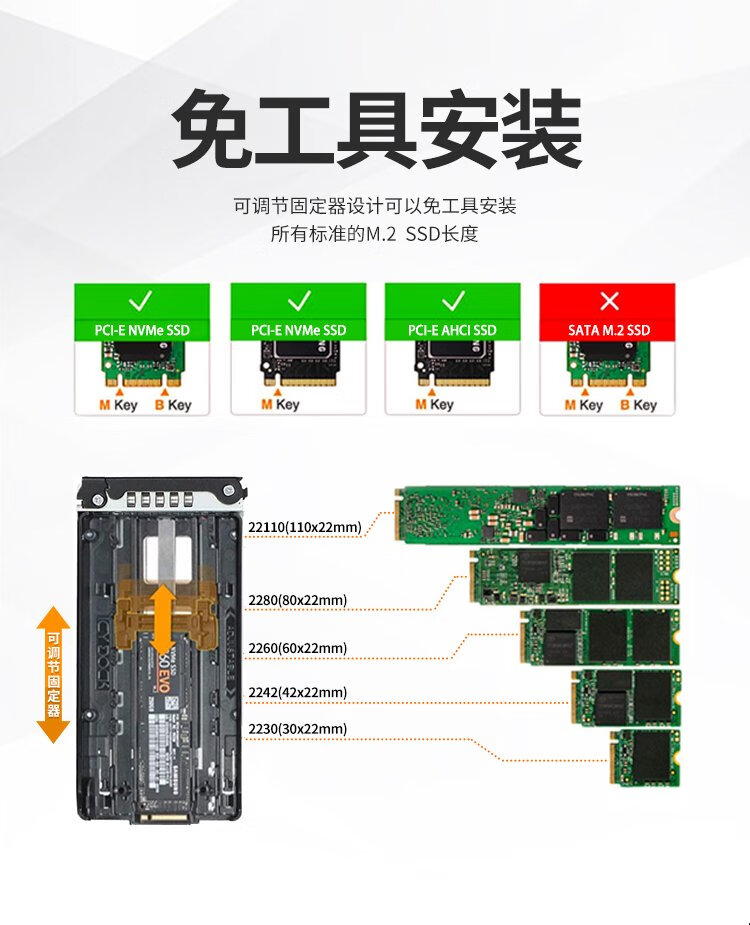 免工具安装

可调节固定器设计可以免工具安装
所有标准的M.2 SSD长度

✓
PCI-E NVMe SSD
M Key B Key

✓
PCI-E NVMe SSD
M Key

✓
PCI-E AHCI SSD
M Key

✕
SATA M.2 SSD
M Key B Key

可调节固定器

ICY DOCK

960 EVO

22110(110x22mm)
2280(80x22mm)
2260(60x22mm)
2242(42x22mm)
2230(30x22mm)