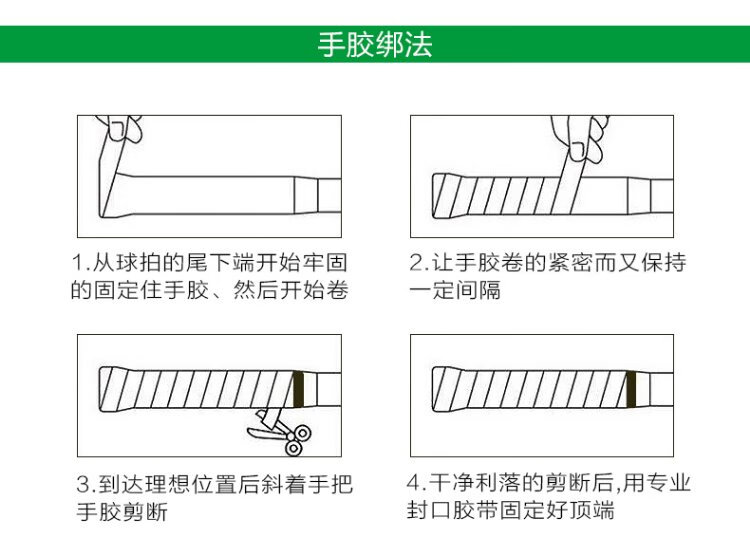 手胶绑法

1.从球拍的尾下端开始牢固的固定住手胶、然后开始卷

2.让手胶卷的紧密而又保持一定间隔

3.到达理想位置后斜着手把手胶剪断

4.干净利落的剪断后,用专业封口胶带固定好顶端