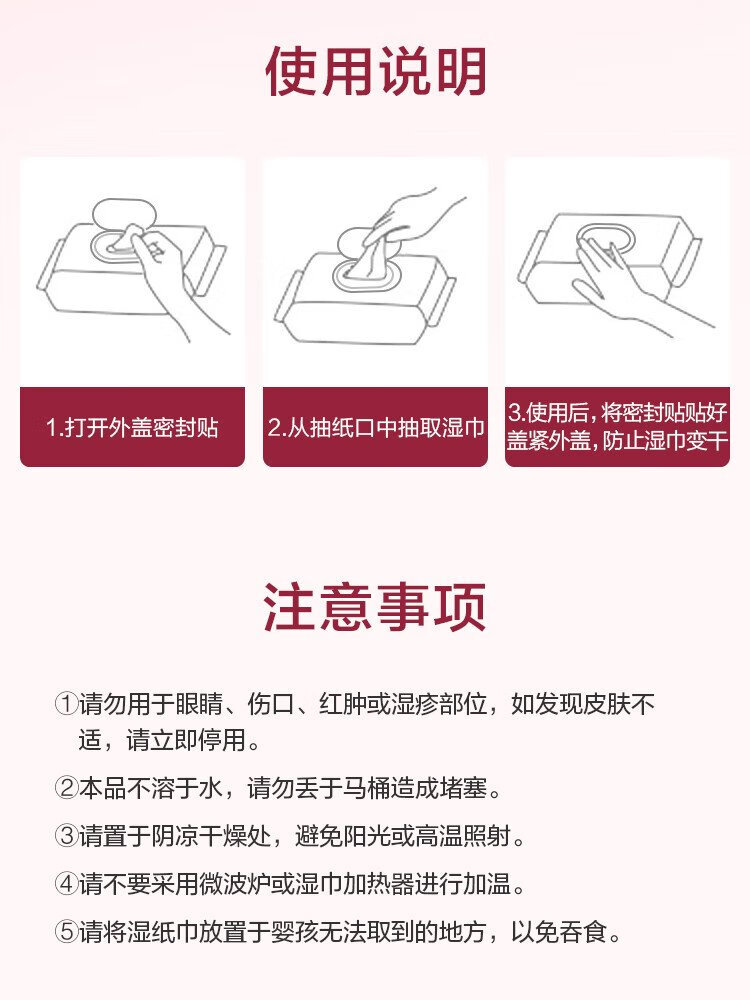 使用说明

1.打开外盖密封贴

2.从抽纸口中抽取湿巾

3.使用后，将密封贴贴好盖紧外盖，防止湿巾变干

注意事项

①请勿用于眼睛、伤口、红肿或湿疹部位，如发现皮肤不适，请立即停用。

②本品不溶于水，请勿丢于马桶造成堵塞。

③请置于阴凉干燥处，避免阳光或高温照射。

④请不要采用微波炉或湿巾加热器进行加温。

⑤请将湿纸巾放置于婴孩无法取到的地方，以免吞食。