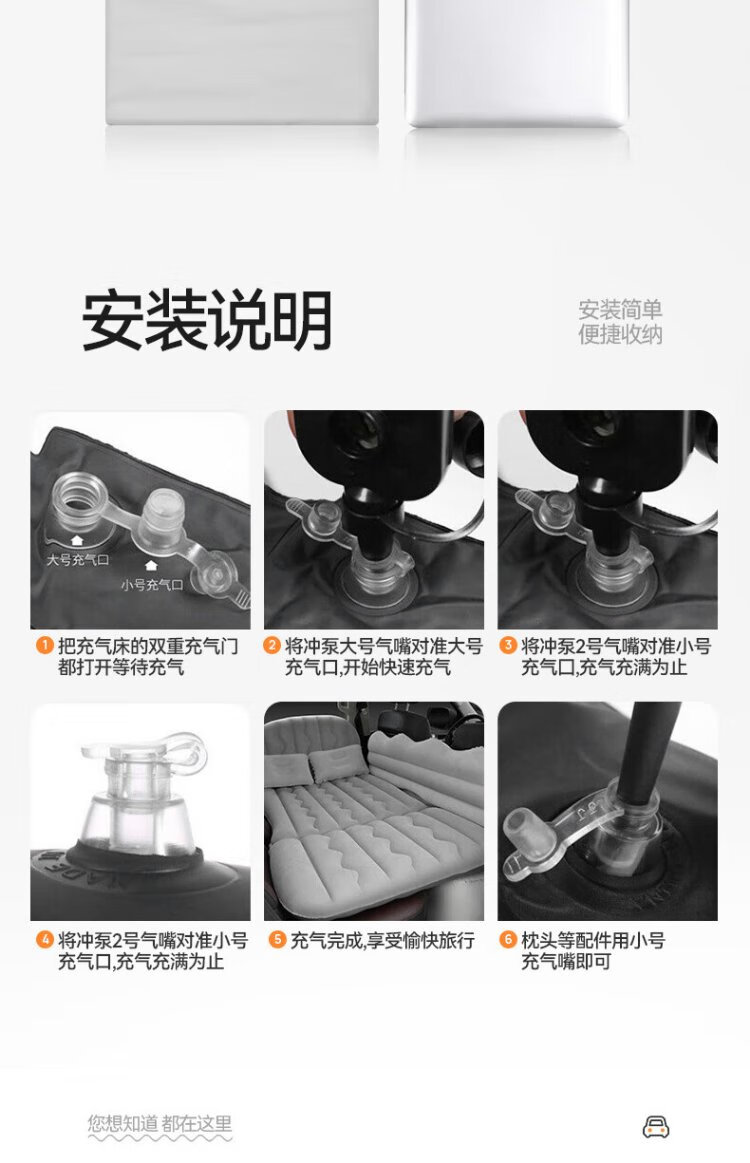 安装说明

安装简单
便捷收纳

大号充气口
小号充气口

1 把充气床的双重充气门都打开等待充气

2 将冲泵大号气嘴对准大号充气口,开始快速充气

3 将冲泵2号气嘴对准小号充气口,充气充满为止

4 将冲泵2号气嘴对准小号充气口,充气充满为止

5 充气完成,享受愉快旅行

6 枕头等配件用小号充气嘴即可

您想知道 都在这里