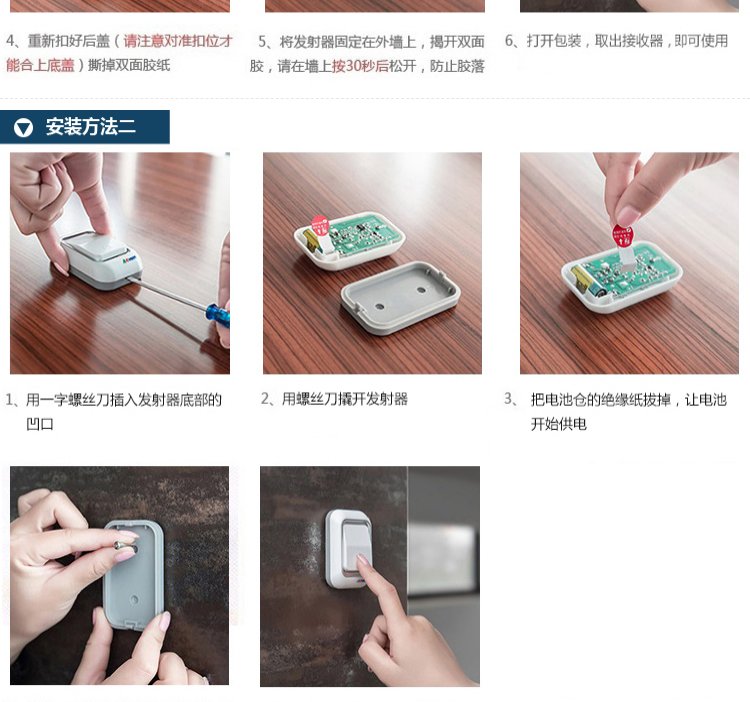 4、重新扣好后盖（请注意对准扣位才能合上底盖）撕掉双面胶纸

5、将发射器固定在外墙上，揭开双面胶，请在墙上按30秒后松开，防止胶落

6、打开包装，取出接收器，即可使用

安装方法二

1、用一字螺丝刀插入发射器底部的凹口

2、用螺丝刀撬开发射器

3、把电池仓的绝缘纸拔掉，让电池开始供电