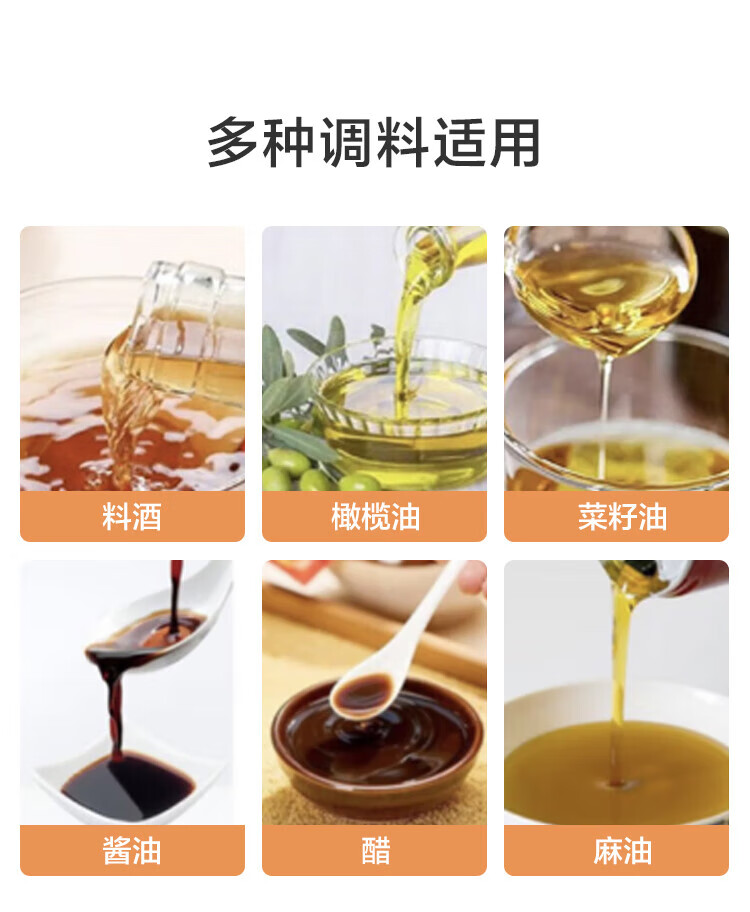 多种调料适用

料酒

橄榄油

菜籽油

酱油

醋

麻油