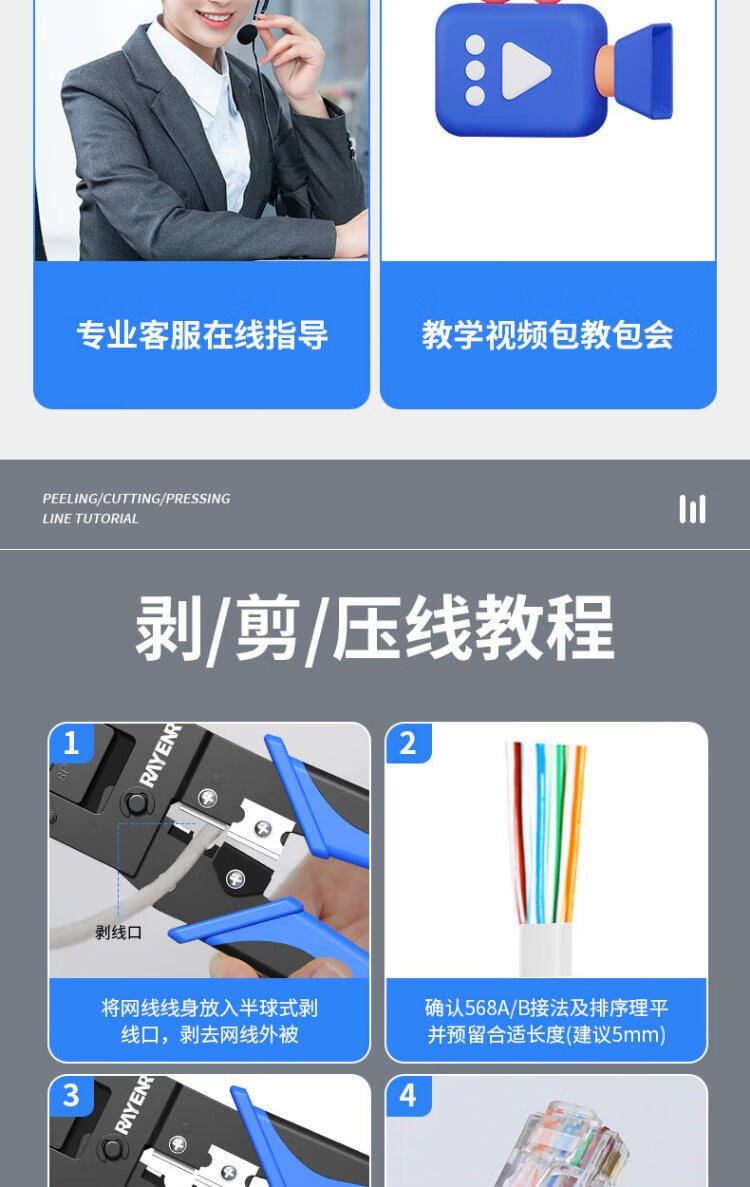 专业客服在线指导

教学视频包教包会

PEELING/CUTTING/PRESSING LINE TUTORIAL

剥/剪/压线教程

1

RAYENR

剥线口

将网线线身放入半球式剥线口，剥去网线外被

2

确认568A/B接法及排序理平并预留合适长度(建议5mm)

3

RAYENR

4