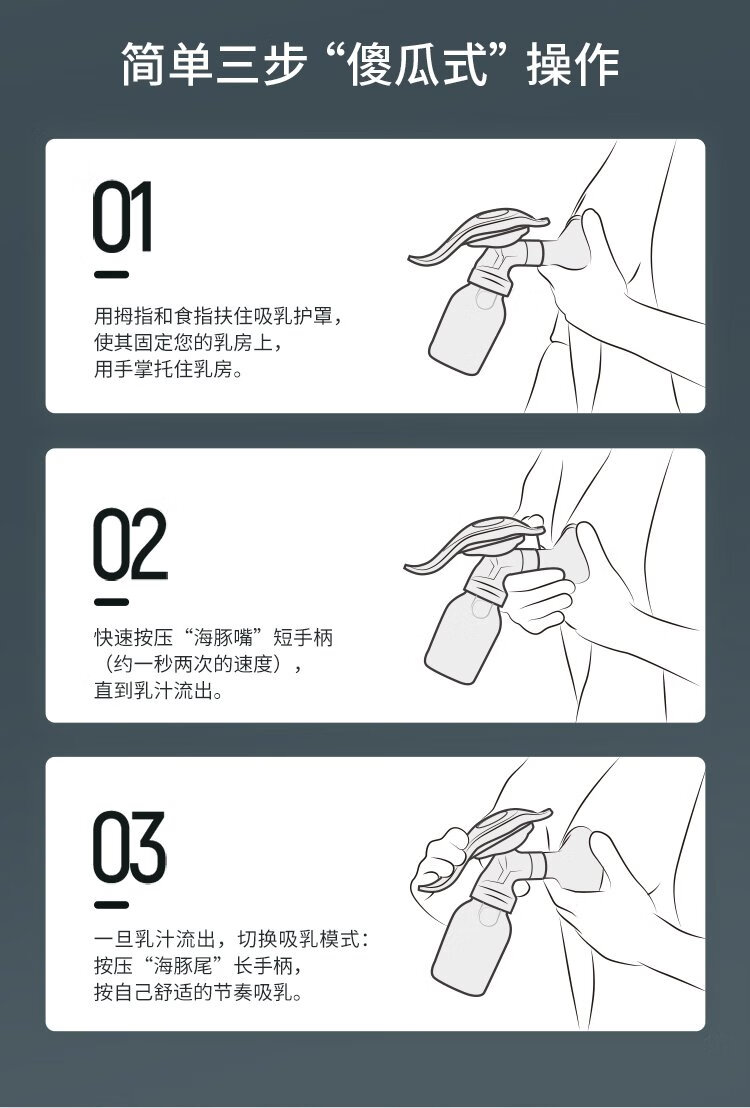 简单三步“傻瓜式”操作

01

用拇指和食指扶住吸乳护罩，
使其固定您的乳房上，
用手掌托住乳房。

02

快速按压“海豚嘴”短手柄
（约一秒两次的速度），
直到乳汁流出。

03

一旦乳汁流出，切换吸乳模式：
按压“海豚尾”长手柄，
按自己舒适的节奏吸乳。