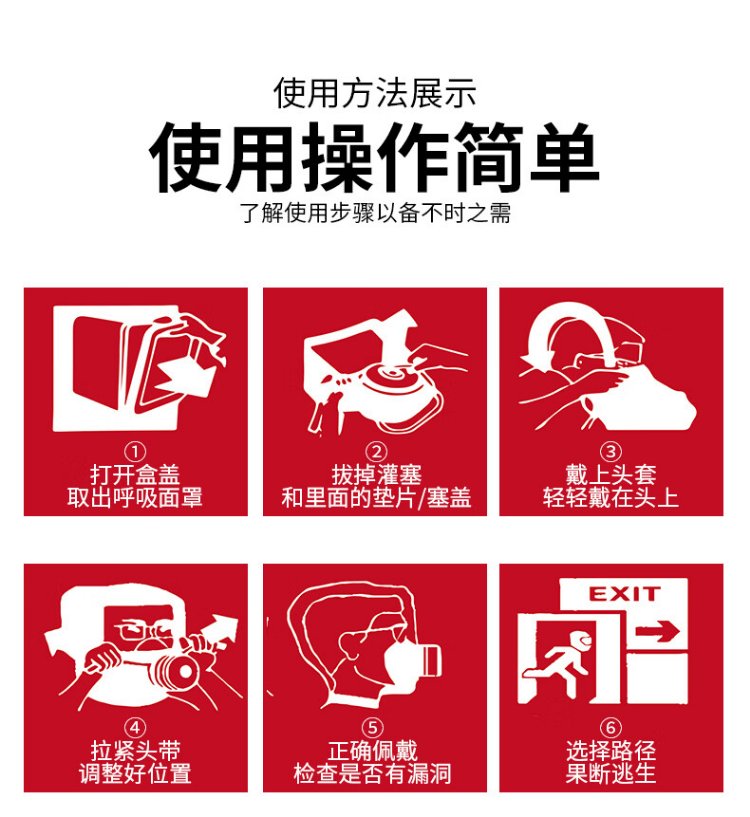 使用方法展示
使用操作简单
了解使用步骤以备不时之需

①
打开盒盖
取出呼吸面罩

②
拔掉灌塞
和里面的垫片/塞盖

③
戴上头套
轻轻戴在头上

④
拉紧头带
调整好位置

⑤
正确佩戴
检查是否有漏洞

EXIT

⑥
选择路径
果断逃生