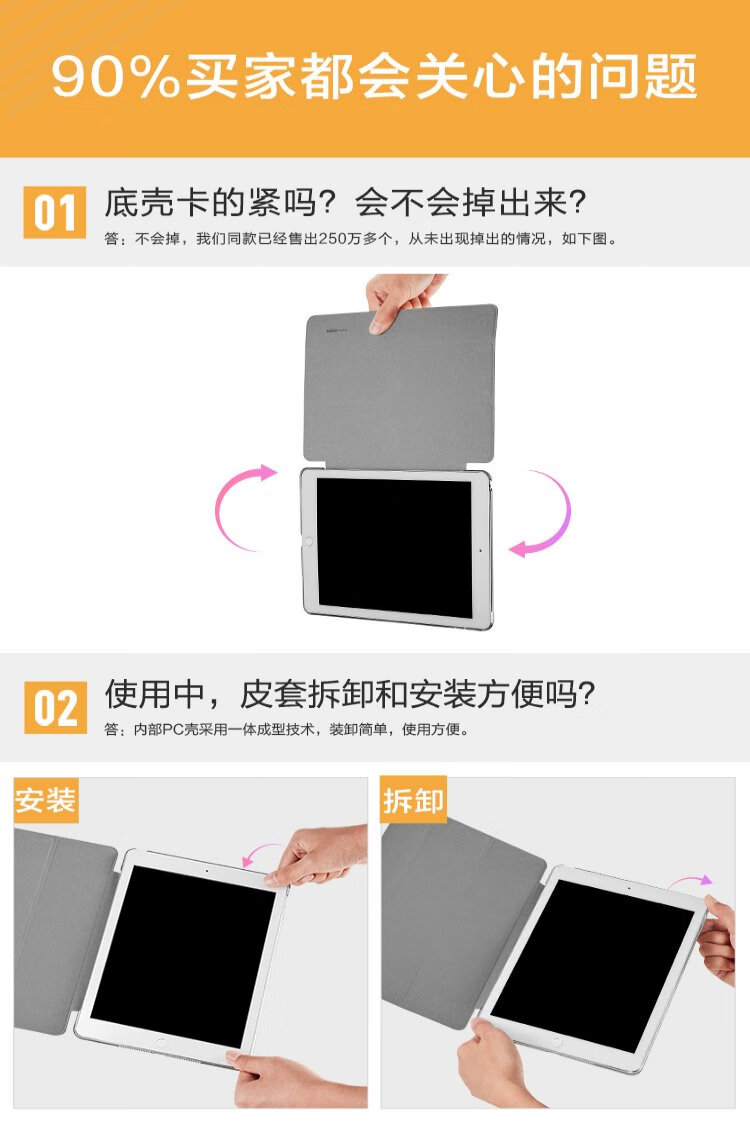 90%买家都会关心的问题

01 底壳卡的紧吗？会不会掉出来？

答：不会掉，我们同款已经售出250万多个，从未出现掉出的情况，如下图。

02 使用中，皮套拆卸和安装方便吗？

答：内部PC壳采用一体成型技术，装卸简单，使用方便。

安装

拆卸