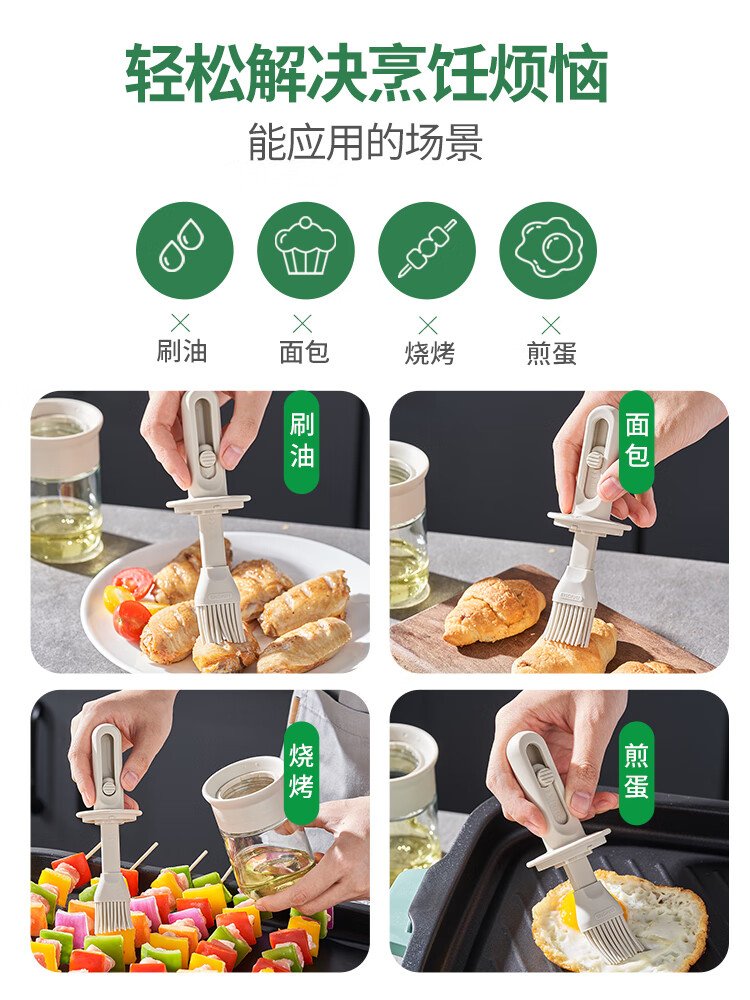 轻松解决烹饪烦恼

能应用的场景

×
刷油

×
面包

×
烧烤

×
煎蛋

刷油

面包

烧烤

煎蛋