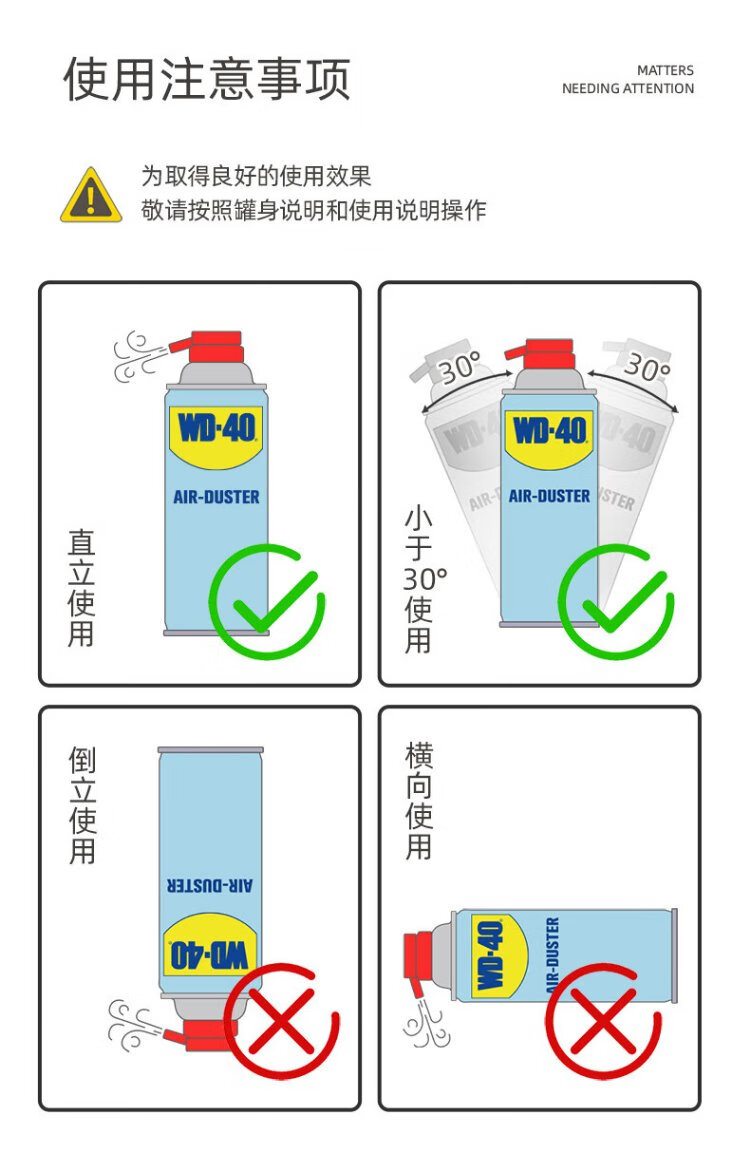 使用注意事项

MATTERS
NEEDING ATTENTION

为取得良好的使用效果
敬请按照罐身说明和使用说明操作

WD-40
AIR-DUSTER
直立使用

30°
30°
WD-40
AIR-DUSTER
小于30°使用

倒立使用
WD-40
AIR-DUSTER

横向使用
WD-40
AIR-DUSTER