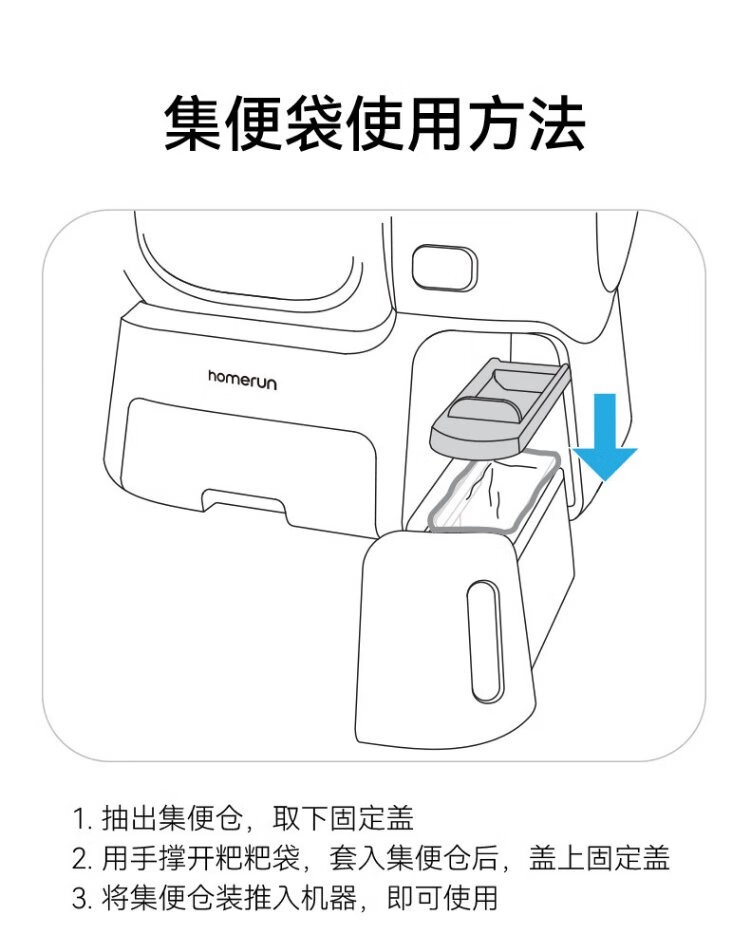 集便袋使用方法

homerun

1. 抽出集便仓，取下固定盖
2. 用手撑开粑粑袋，套入集便仓后，盖上固定盖
3. 将集便仓装推入机器，即可使用