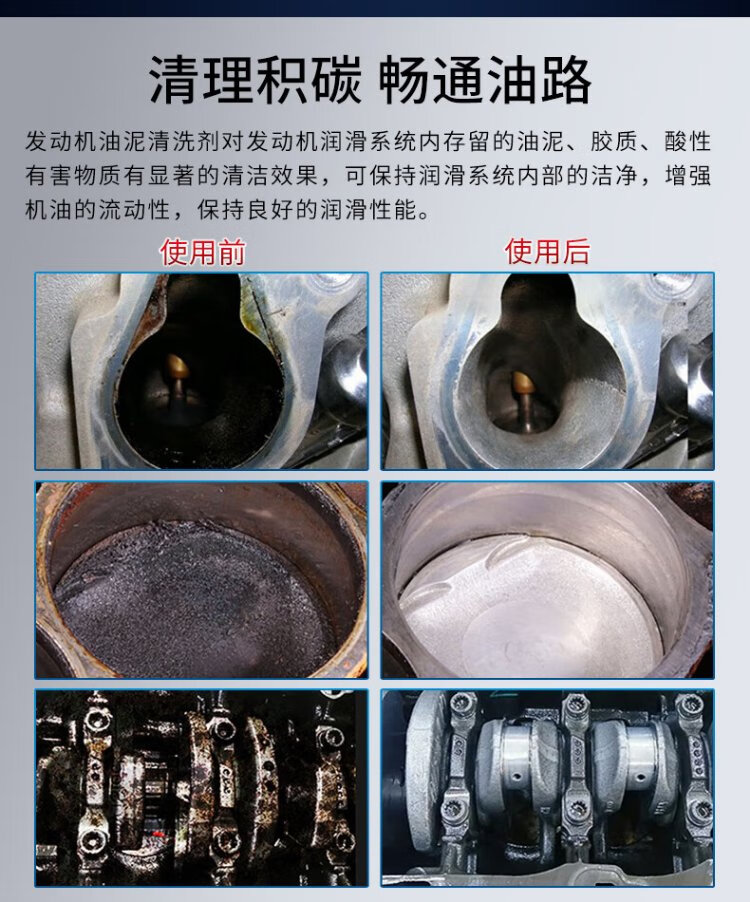 清理积碳 畅通油路

发动机油泥清洗剂对发动机润滑系统内存留的油泥、胶质、酸性有害物质有显著的清洁效果，可保持润滑系统内部的洁净，增强机油的流动性，保持良好的润滑性能。

使用前

使用后