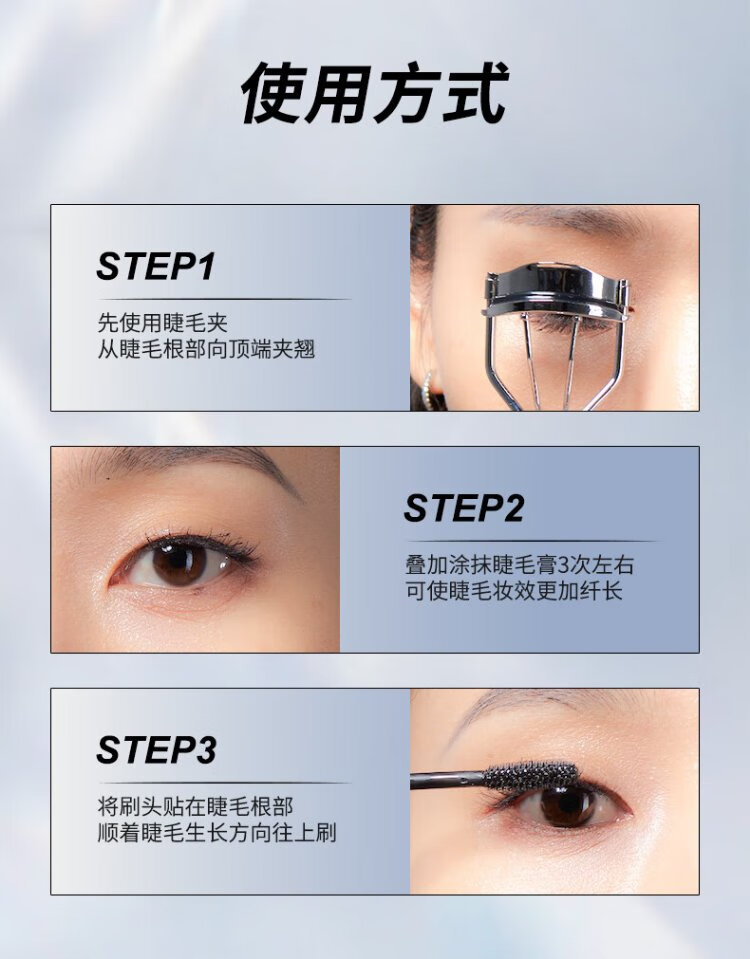 使用方式

STEP1

先使用睫毛夹
从睫毛根部向顶端夹翘

STEP2

叠加涂抹睫毛膏3次左右
可使睫毛妆效更加纤长

STEP3

将刷头贴在睫毛根部
顺着睫毛生长方向往上刷