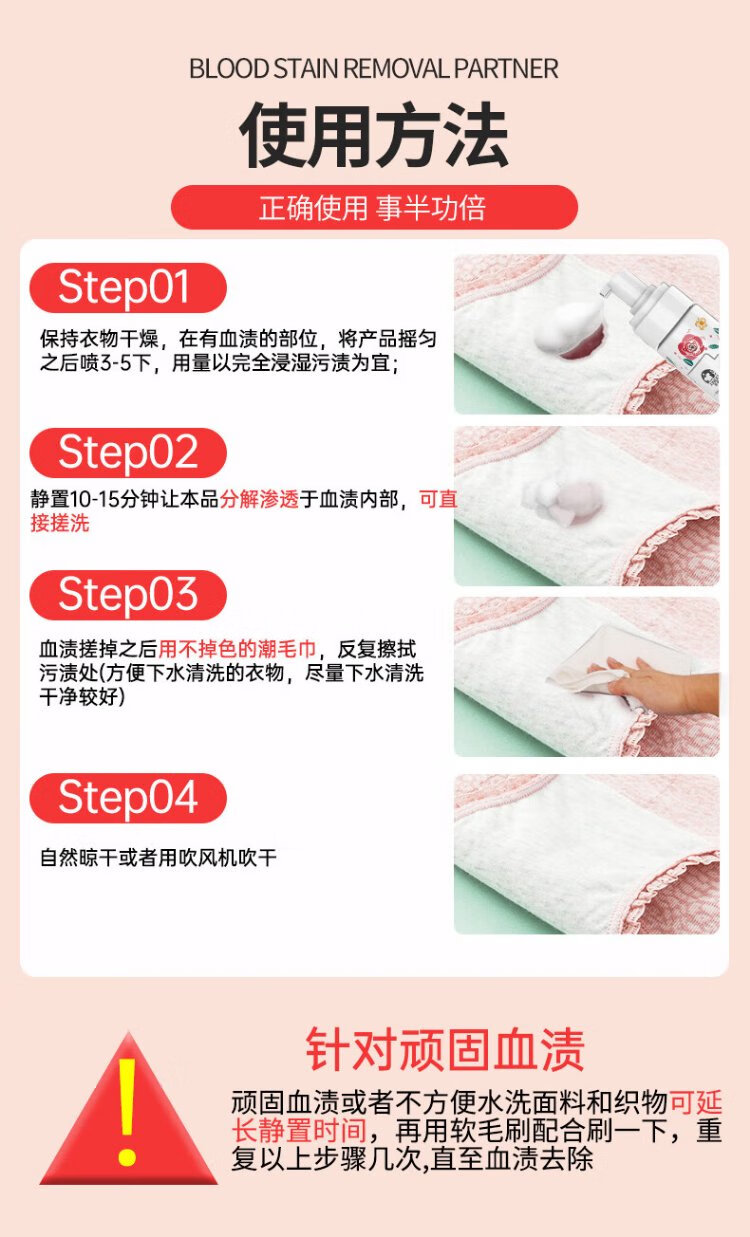 BLOOD STAIN REMOVAL PARTNER

使用方法

正确使用 事半功倍

Step01

保持衣物干燥，在有血渍的部位，将产品摇匀之后喷3-5下，用量以完全浸湿污渍为宜；

Step02

静置10-15分钟让本品分解渗透于血渍内部，可直接搓洗

Step03

血渍搓掉之后用不掉色的潮毛巾，反复擦拭污渍处(方便下水清洗的衣物，尽量下水清洗干净较好)

Step04

自然晾干或者用吹风机吹干

!

针对顽固血渍

顽固血渍或者不方便水洗面料和织物可延长静置时间，再用软毛刷配合刷一下，重复以上步骤几次,直至血渍去除