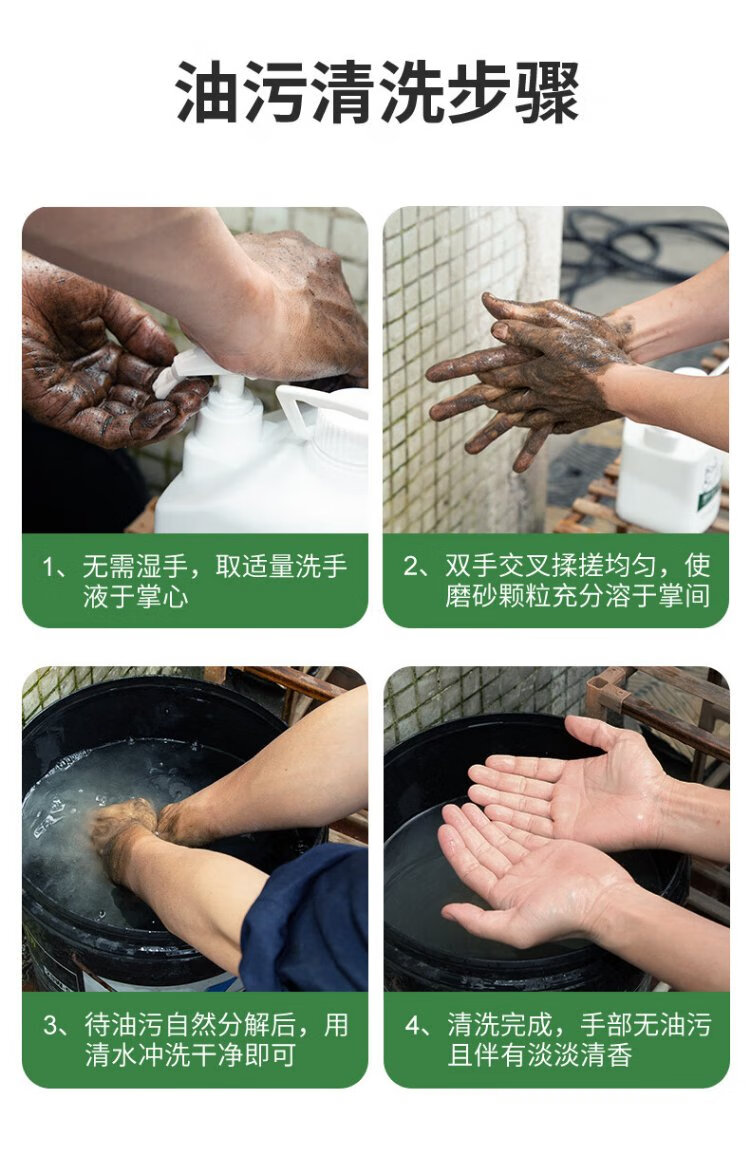 油污清洗步骤

1、无需湿手，取适量洗手液于掌心

2、双手交叉揉搓均匀，使磨砂颗粒充分溶于掌间

3、待油污自然分解后，用清水冲洗干净即可

4、清洗完成，手部无油污且伴有淡淡清香