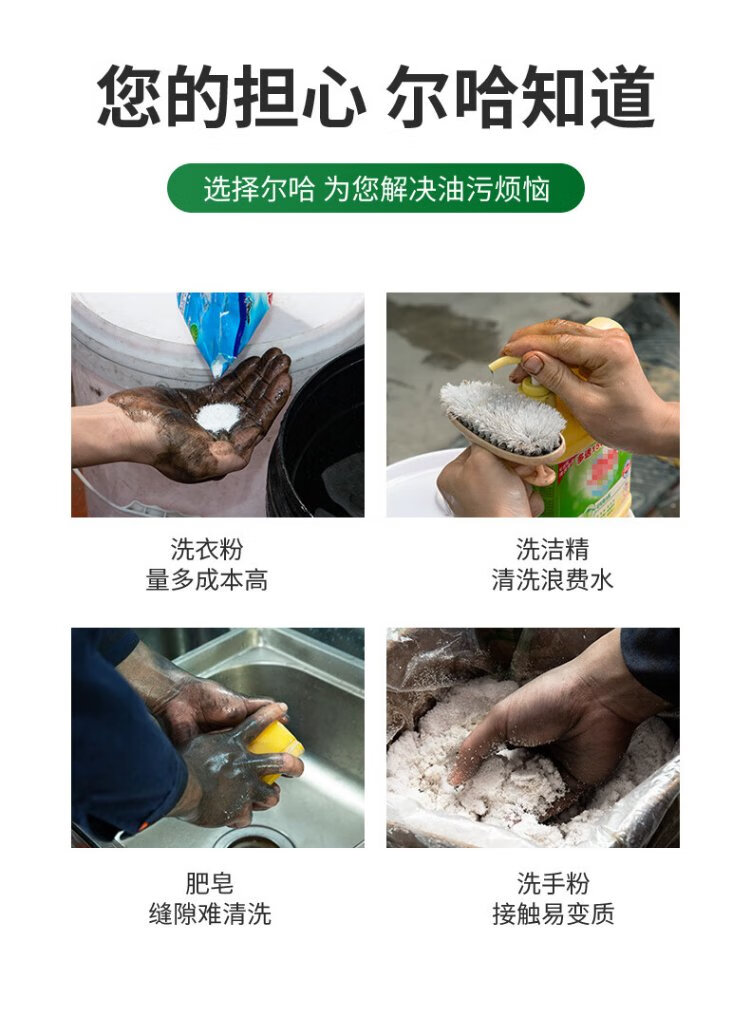 您的担心 尔哈知道

选择尔哈 为您解决油污烦恼

洗衣粉
量多成本高

洗洁精
清洗浪费水

肥皂
缝隙难清洗

洗手粉
接触易变质