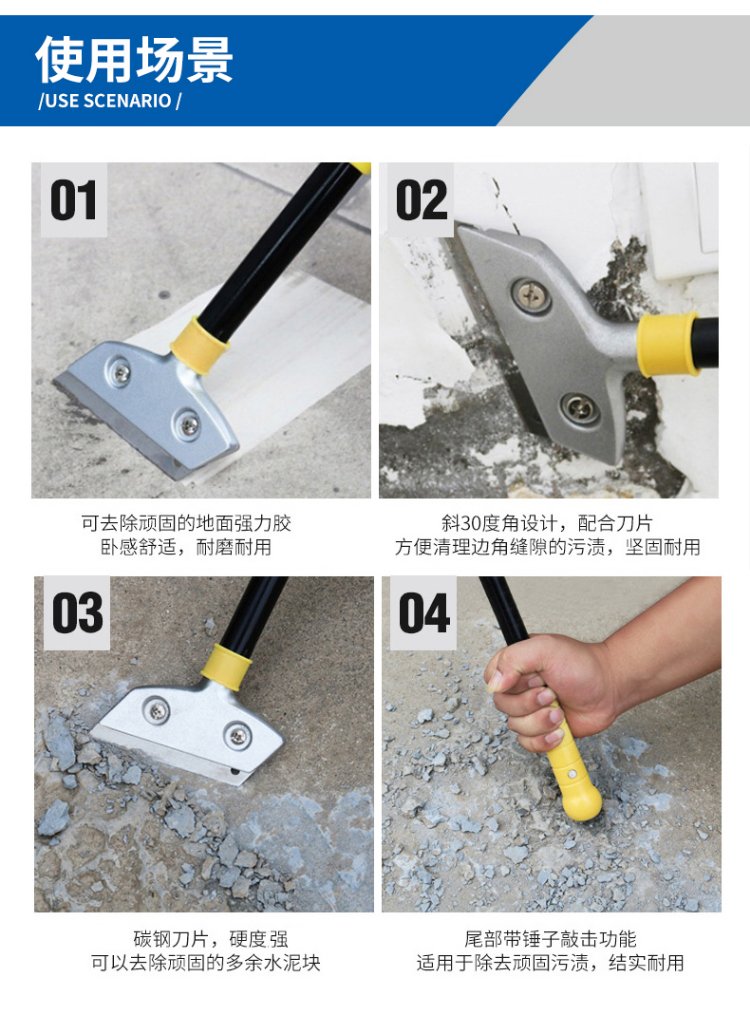 使用场景
/USE SCENARIO /

01

可去除顽固的地面强力胶
卧感舒适，耐磨耐用

02

斜30度角设计，配合刀片
方便清理边角缝隙的污渍，坚固耐用

03

碳钢刀片，硬度强
可以去除顽固的多余水泥块

04

尾部带锤子敲击功能
适用于除去顽固污渍，结实耐用