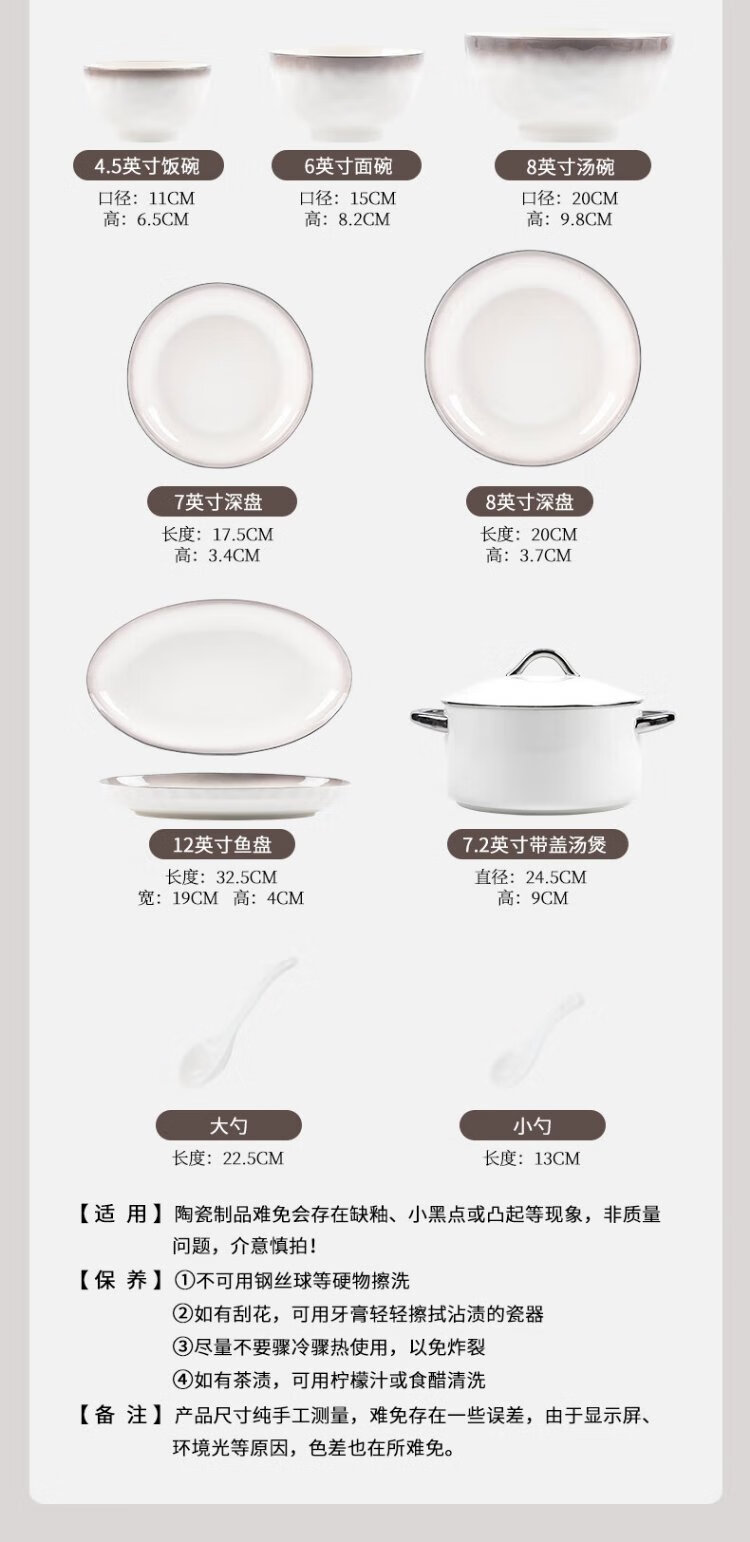 4.5英寸饭碗
口径：11CM
高：6.5CM

6英寸面碗
口径：15CM
高：8.2CM

8英寸汤碗
口径：20CM
高：9.8CM

7英寸深盘
长度：17.5CM
高：3.4CM

8英寸深盘
长度：20CM
高：3.7CM

12英寸鱼盘
长度：32.5CM
宽：19CM 高：4CM

7.2英寸带盖汤煲
直径：24.5CM
高：9CM

大勺
长度：22.5CM

小勺
长度：13CM

【适 用】陶瓷制品难免会存在缺釉、小黑点或凸起等现象，非质量问题，介意慎拍！

【保 养】①不可用钢丝球等硬物擦洗
②如有刮花，可用牙膏轻轻擦拭沾渍的瓷器
③尽量不要骤冷骤热使用，以免炸裂
④如有茶渍，可用柠檬汁或食醋清洗

【备 注】产品尺寸纯手工测量，难免存在一些误差，由于显示屏、环境光等原因，色差也在所难免。