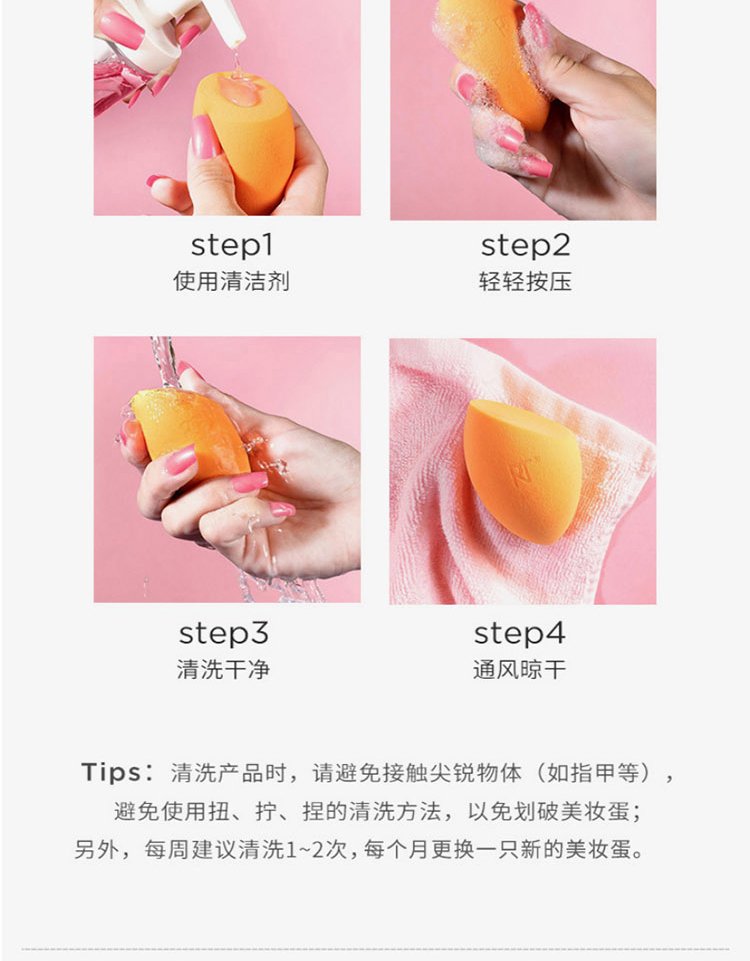 step1
使用清洁剂

step2
轻轻按压

step3
清洗干净

step4
通风晾干

Tips：清洗产品时，请避免接触尖锐物体（如指甲等），避免使用扭、拧、捏的清洗方法，以免划破美妆蛋；另外，每周建议清洗1~2次，每个月更换一只新的美妆蛋。