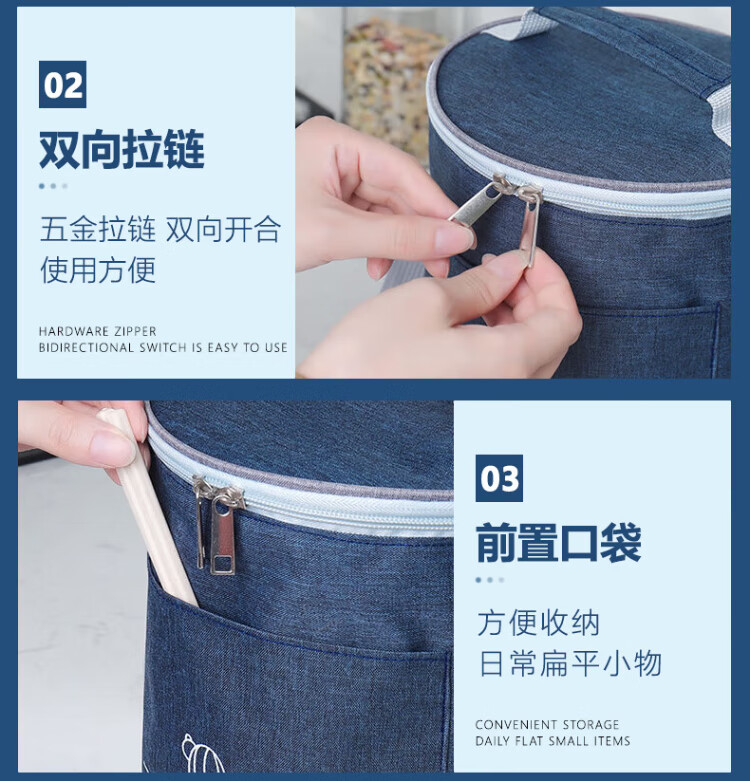 02

双向拉链

五金拉链 双向开合
使用方便

HARDWARE ZIPPER
BIDIRECTIONAL SWITCH IS EASY TO USE

03

前置口袋

方便收纳
日常扁平小物

CONVENIENT STORAGE
DAILY FLAT SMALL ITEMS