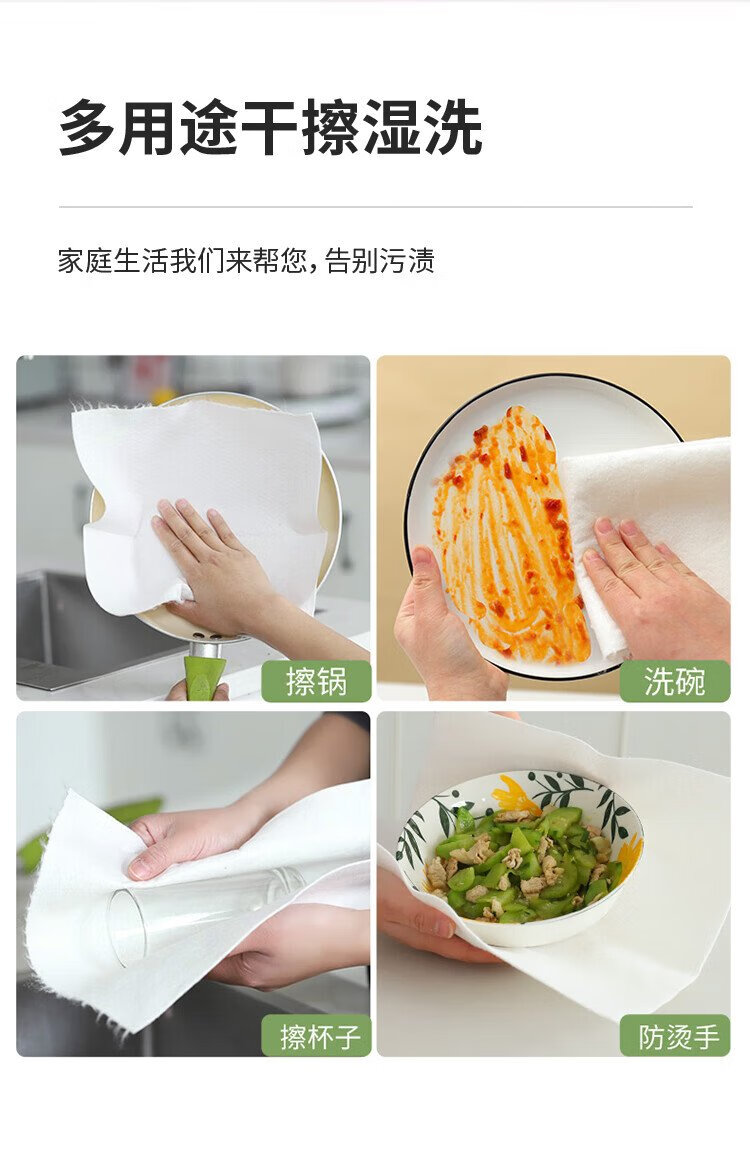 多用途干擦湿洗

家庭生活我们来帮您，告别污渍

擦锅

洗碗

擦杯子

防烫手