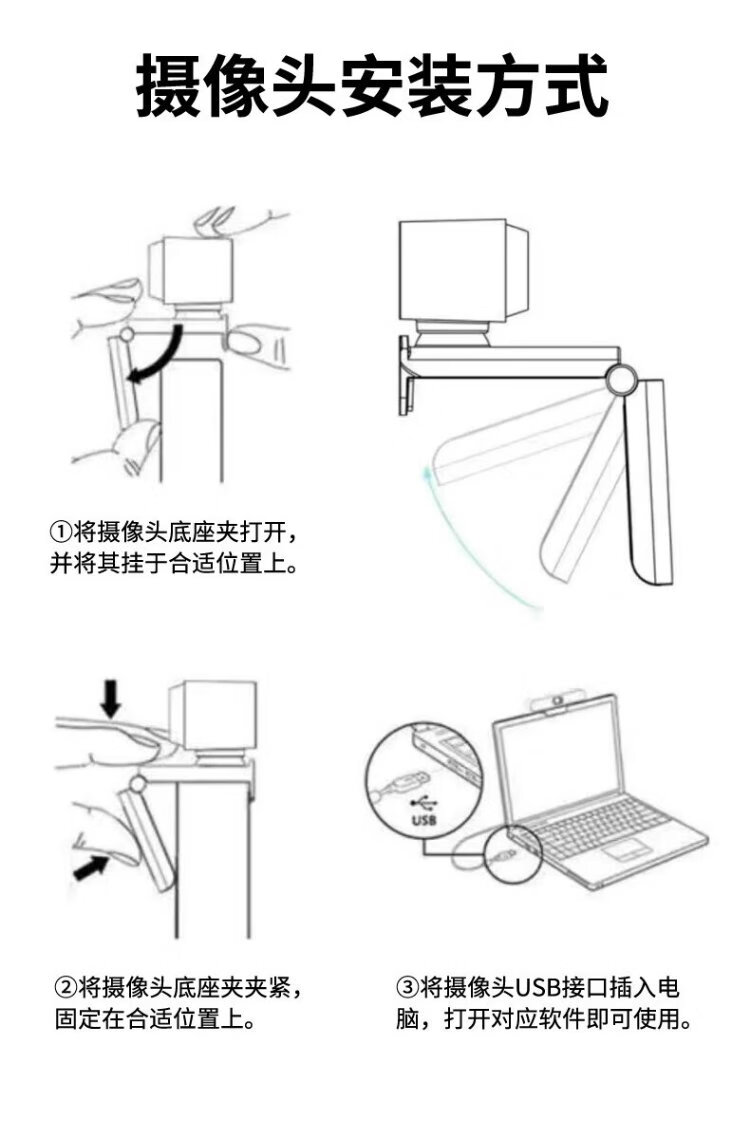 摄像头安装方式

①将摄像头底座夹打开，并将其挂于合适位置上。

USB

②将摄像头底座夹夹紧，固定在合适位置上。

③将摄像头USB接口插入电脑，打开对应软件即可使用。