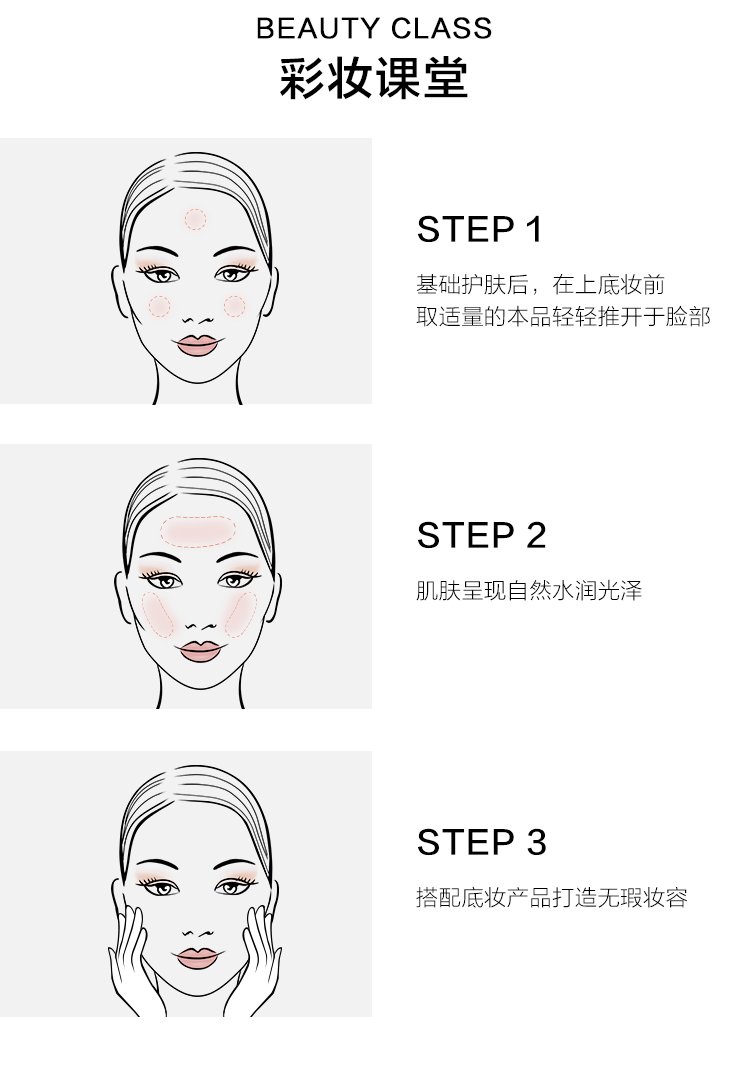 BEAUTY CLASS
彩妆课堂

STEP 1
基础护肤后，在上底妆前
取适量的本品轻轻推开于脸部

STEP 2
肌肤呈现自然水润光泽

STEP 3
搭配底妆产品打造无瑕妆容