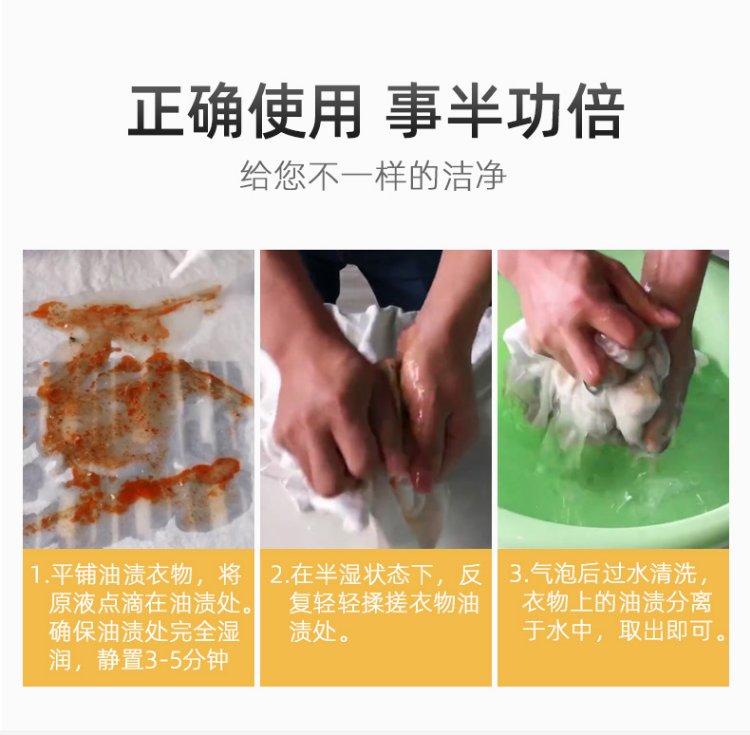 正确使用 事半功倍

给您不一样的洁净

1.平铺油渍衣物，将原液点滴在油渍处。确保油渍处完全湿润，静置3-5分钟

2.在半湿状态下，反复轻轻揉搓衣物油渍处。

3.气泡后过水清洗，衣物上的油渍分离于水中，取出即可。