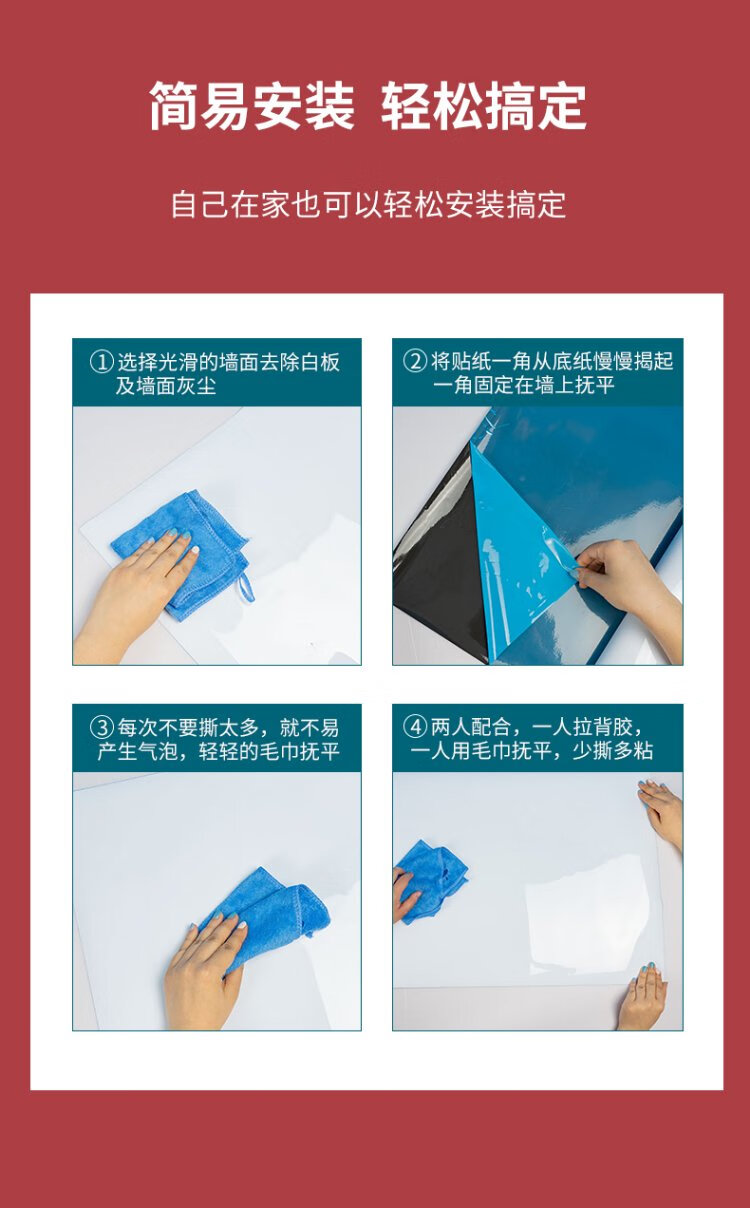 简易安装 轻松搞定

自己在家也可以轻松安装搞定

①选择光滑的墙面去除白板及墙面灰尘

②将贴纸一角从底纸慢慢揭起一角固定在墙上抚平

③每次不要撕太多，就不易产生气泡，轻轻的毛巾抚平

④两人配合，一人拉背胶，一人用毛巾抚平，少撕多粘