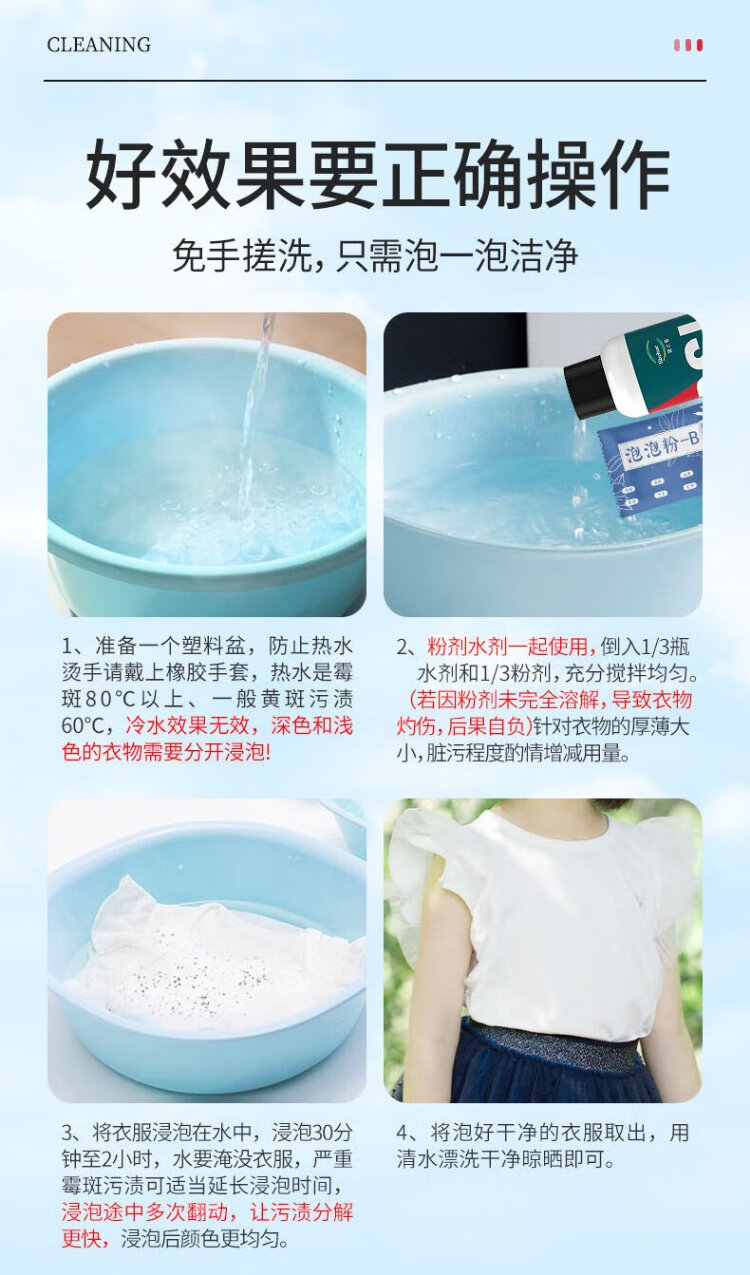 CLEANING

好效果要正确操作

免手搓洗，只需泡一泡洁净

泡泡粉-B

1、准备一个塑料盆，防止热水烫手请戴上橡胶手套，热水是霉斑80°C以上、一般黄斑污渍60°C，冷水效果无效，深色和浅色的衣物需要分开浸泡!

2、粉剂水剂一起使用，倒入1/3瓶水剂和1/3粉剂，充分搅拌均匀。(若因粉剂未完全溶解，导致衣物灼伤，后果自负)针对衣物的厚薄大小，脏污程度酌情增减用量。

3、将衣服浸泡在水中，浸泡30分钟至2小时，水要淹没衣服，严重霉斑污渍可适当延长浸泡时间，浸泡途中多次翻动，让污渍分解更快，浸泡后颜色更均匀。

4、将泡好干净的衣服取出，用清水漂洗干净晾晒即可。