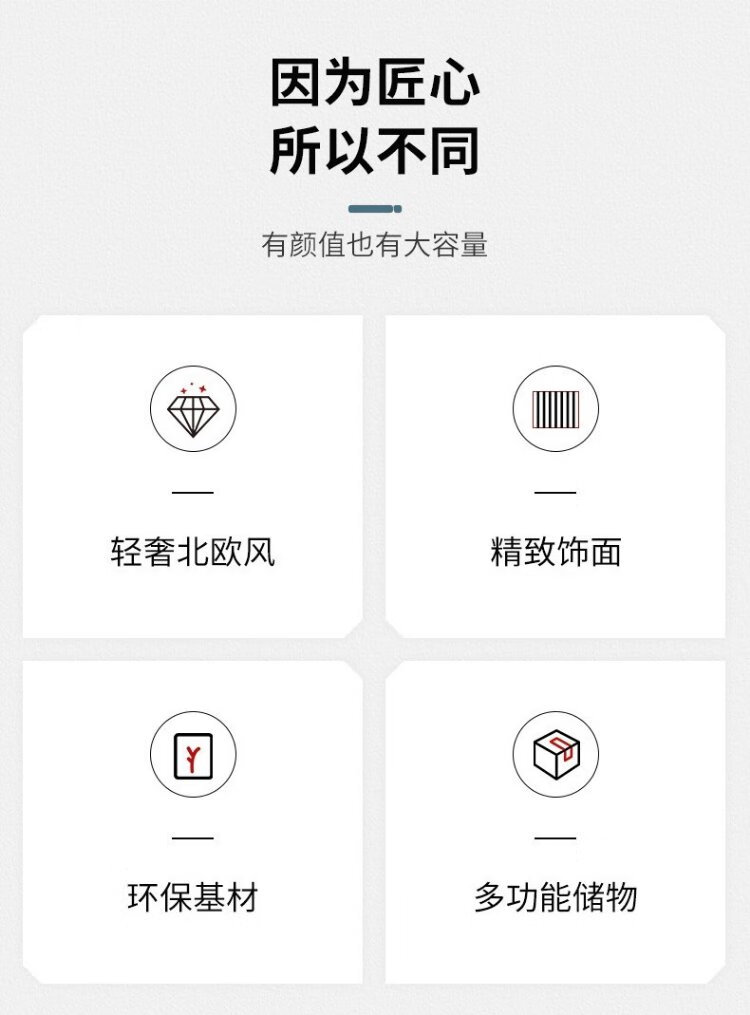 因为匠心
所以不同

有颜值也有大容量

轻奢北欧风

精致饰面

环保基材

多功能储物