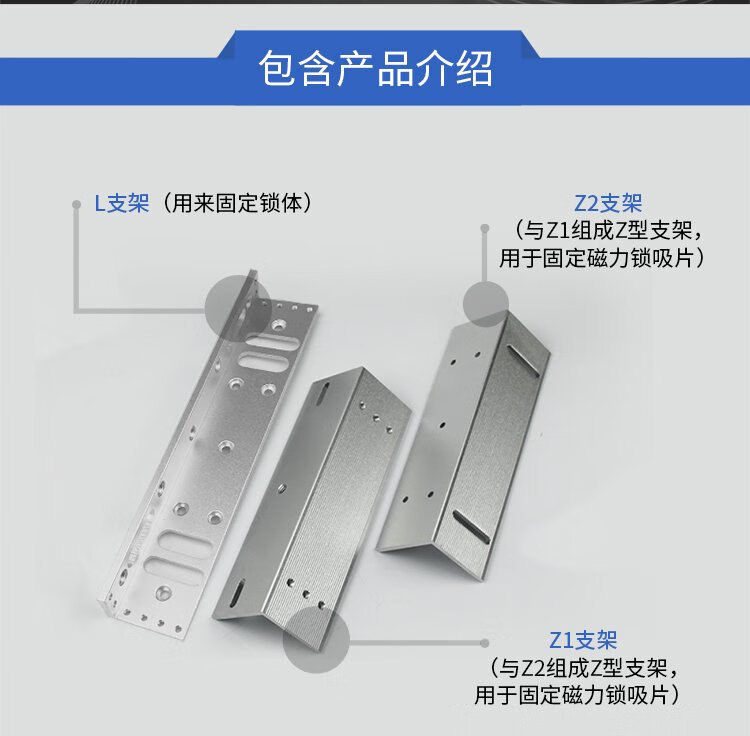 包含产品介绍

L支架（用来固定锁体）

Z2支架
（与Z1组成Z型支架，用于固定磁力锁吸片）

Z1支架
（与Z2组成Z型支架，用于固定磁力锁吸片）