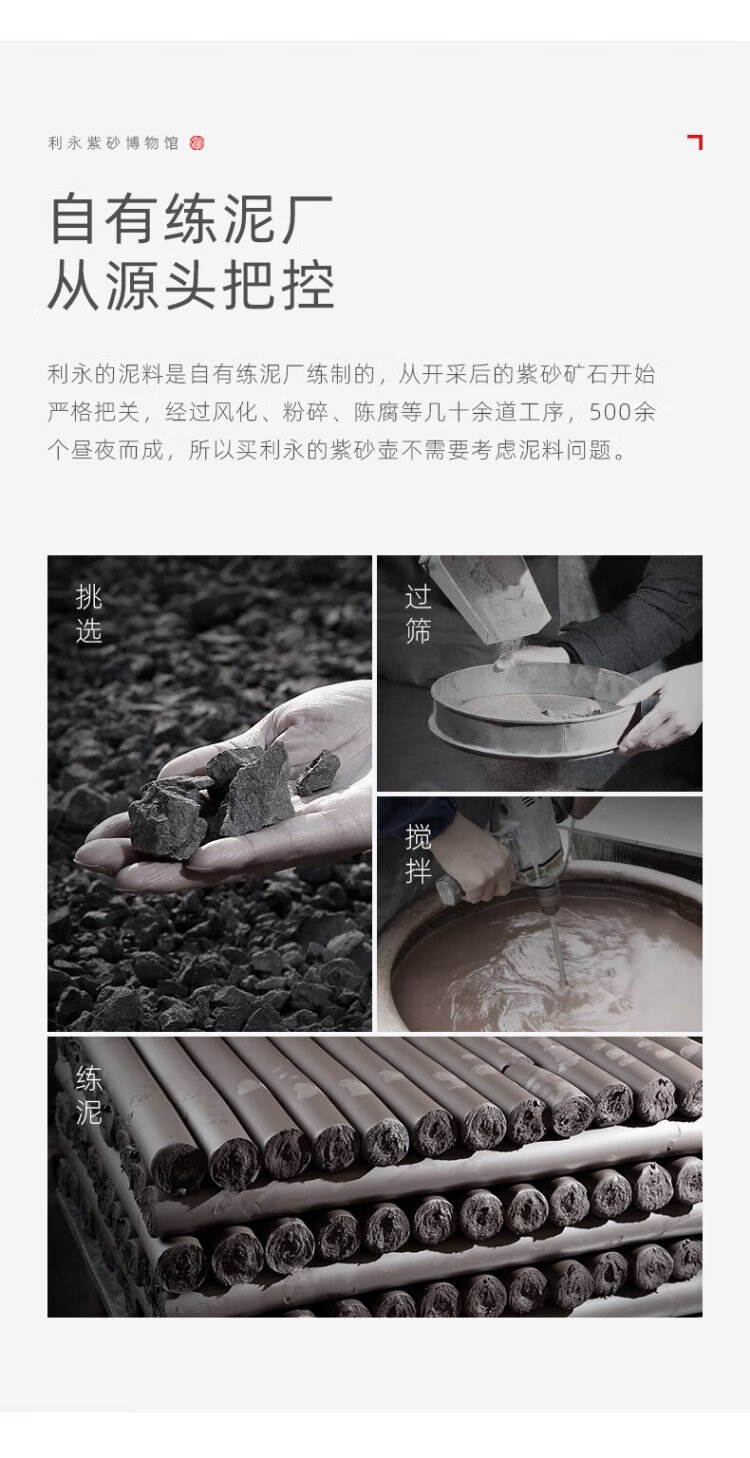 利永紫砂博物馆

自有练泥厂
从源头把控

利永的泥料是自有练泥厂练制的，从开采后的紫砂矿石开始严格把关，经过风化、粉碎、陈腐等几十余道工序，500余个昼夜而成，所以买利永的紫砂壶不需要考虑泥料问题。

挑选

过筛

搅拌

练泥