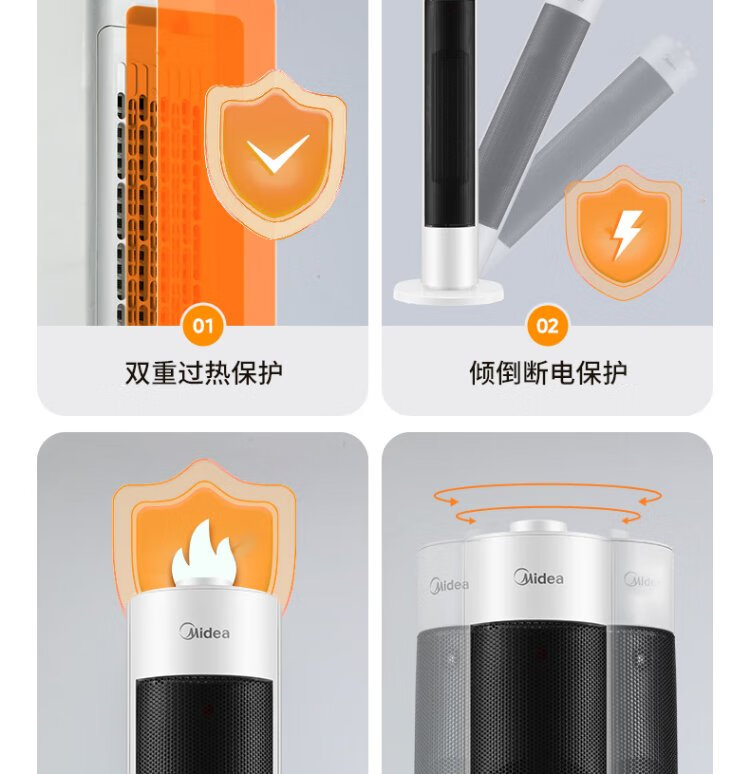 01

双重过热保护

02

倾倒断电保护

Midea

Midea

Midea

Mide