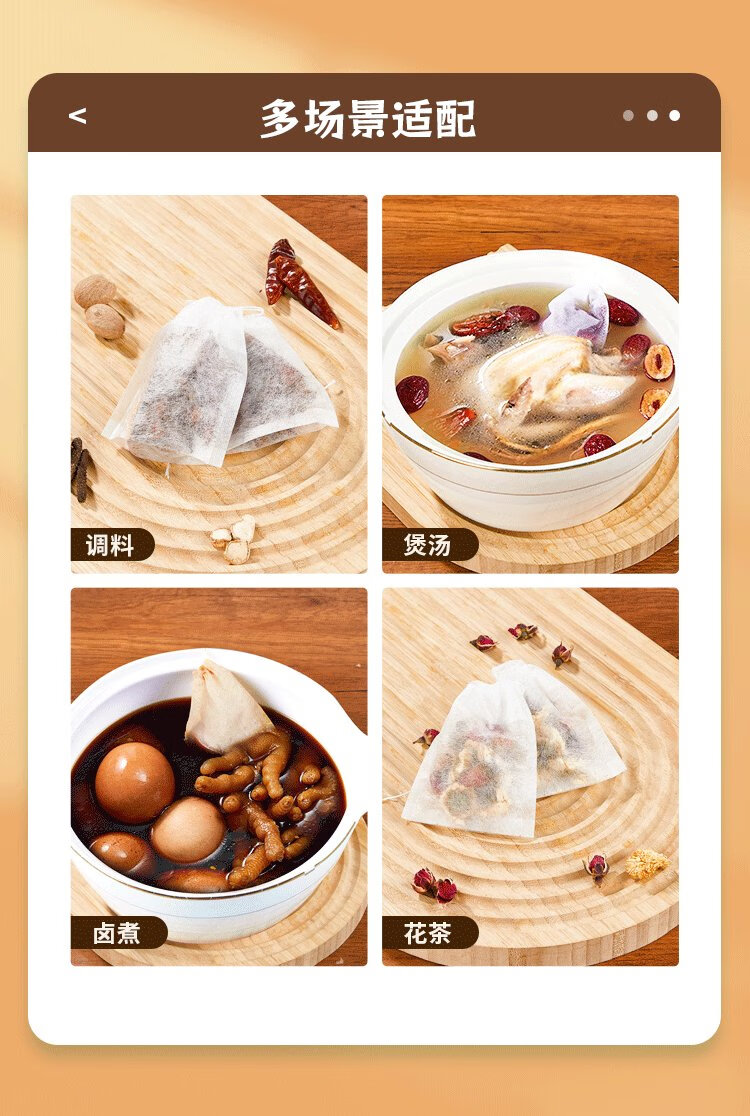 <

多场景适配

调料

煲汤

卤煮

花茶