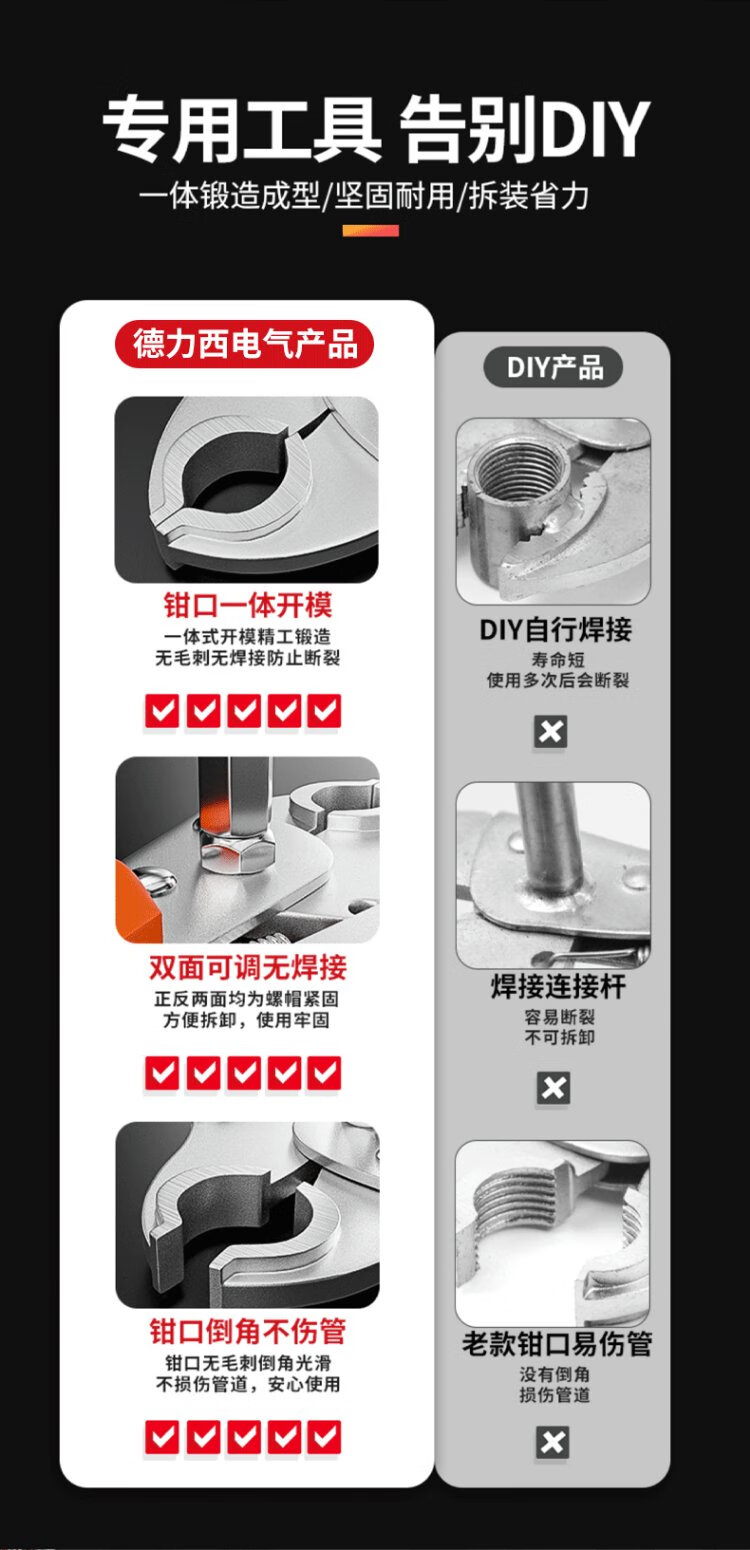 专用工具 告别DIY

一体锻造成型/坚固耐用/拆装省力

德力西电气产品

钳口一体开模

一体式开模精工锻造
无毛刺无焊接防止断裂

双面可调无焊接

正反两面均为螺帽紧固
方便拆卸，使用牢固

钳口倒角不伤管

钳口无毛刺倒角光滑
不损伤管道，安心使用

DIY产品

DIY自行焊接

寿命短
使用多次后会断裂

焊接连接杆

容易断裂
不可拆卸

老款钳口易伤管

没有倒角
损伤管道